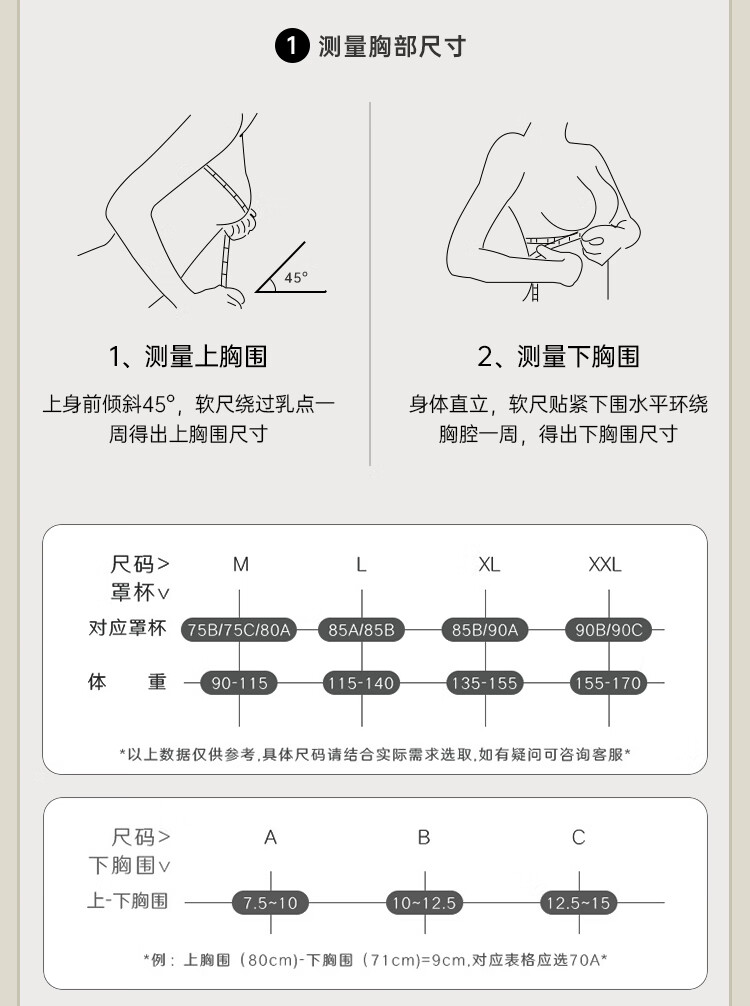 1 测量胸部尺寸

45°

1、测量上胸围

上身前倾斜45°，软尺绕过乳点一周得出上胸围尺寸

2、测量下胸围

身体直立，软尺贴紧下围水平环绕胸腔一周，得出下胸围尺寸

| 尺码> 罩杯∨ | M | L | XL | XXL |
|---|---|---|---|---|
| 对应罩杯 | 75B/75C/80A | 85A/85B | 85B/90A | 90B/90C |
| 体 重 | 90-115 | 115-140 | 135-155 | 155-170 |

*以上数据仅供参考，具体尺码请结合实际需求选取，如有疑问可咨询客服*

| 尺码> 下胸围∨ | A | B | C |
|---|---|---|---|
| 上-下胸围 | 7.5~10 | 10~12.5 | 12.5~15 |

*例：上胸围（80cm）-下胸围（71cm）=9cm，对应表格应选70A*