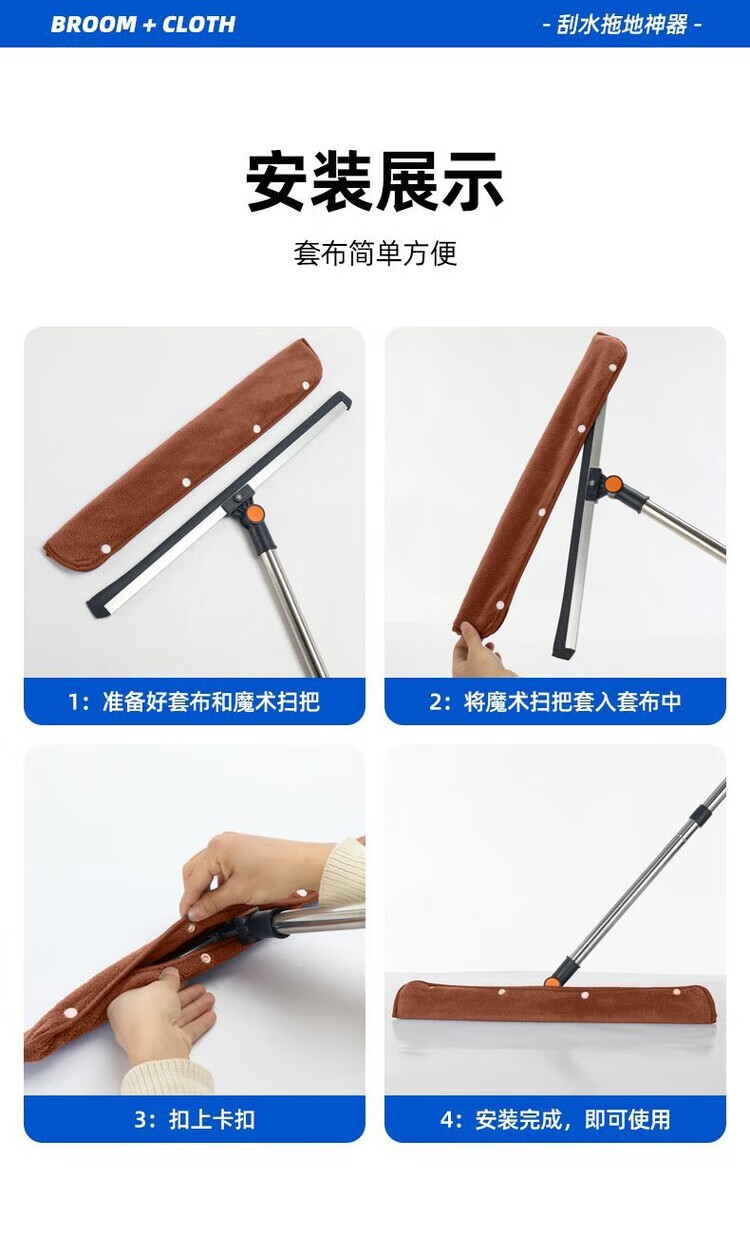 BROOM + CLOTH

- 刮水拖地神器 -

安装展示

套布简单方便

1：准备好套布和魔术扫把

2：将魔术扫把套入套布中

3：扣上卡扣

4：安装完成，即可使用