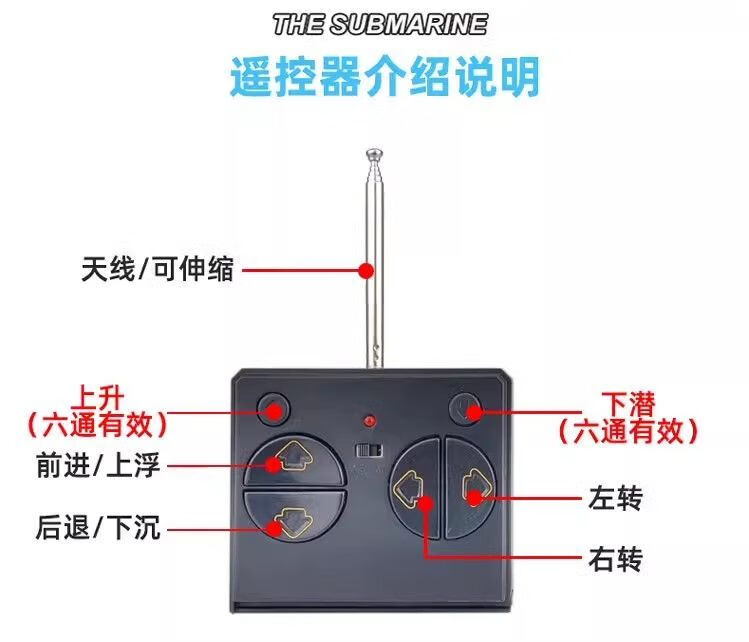 THE SUBMARINE
遥控器介绍说明

天线/可伸缩

上升
（六通有效）

前进/上浮

后退/下沉

下潜
（六通有效）

左转

右转