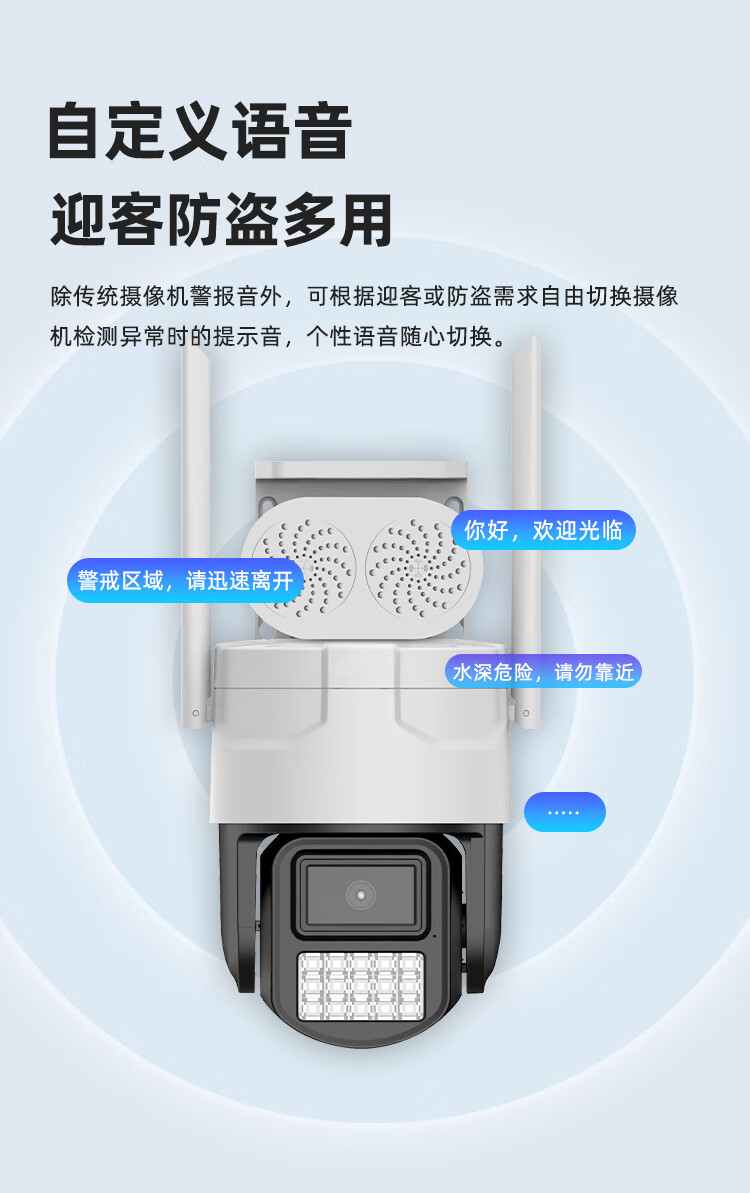 自定义语音

迎客防盗多用

除传统摄像机警报音外，可根据迎客或防盗需求自由切换摄像机检测异常时的提示音，个性语音随心切换。

你好，欢迎光临

警戒区域，请迅速离开

水深危险，请勿靠近

.....