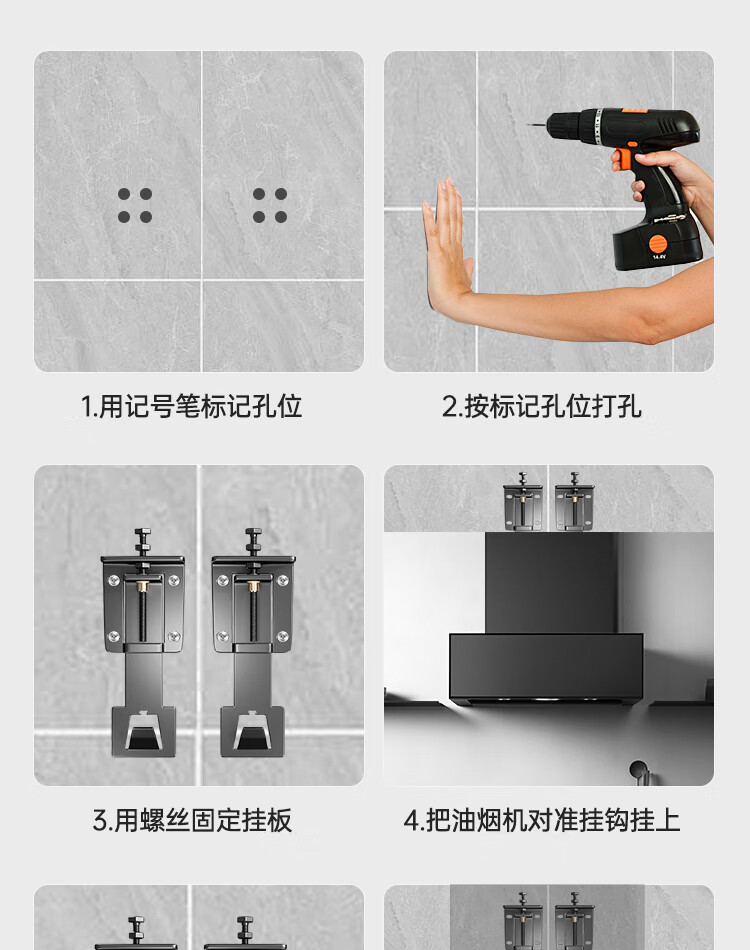 14.4V

1.用记号笔标记孔位

2.按标记孔位打孔

3.用螺丝固定挂板

4.把油烟机对准挂钩挂上