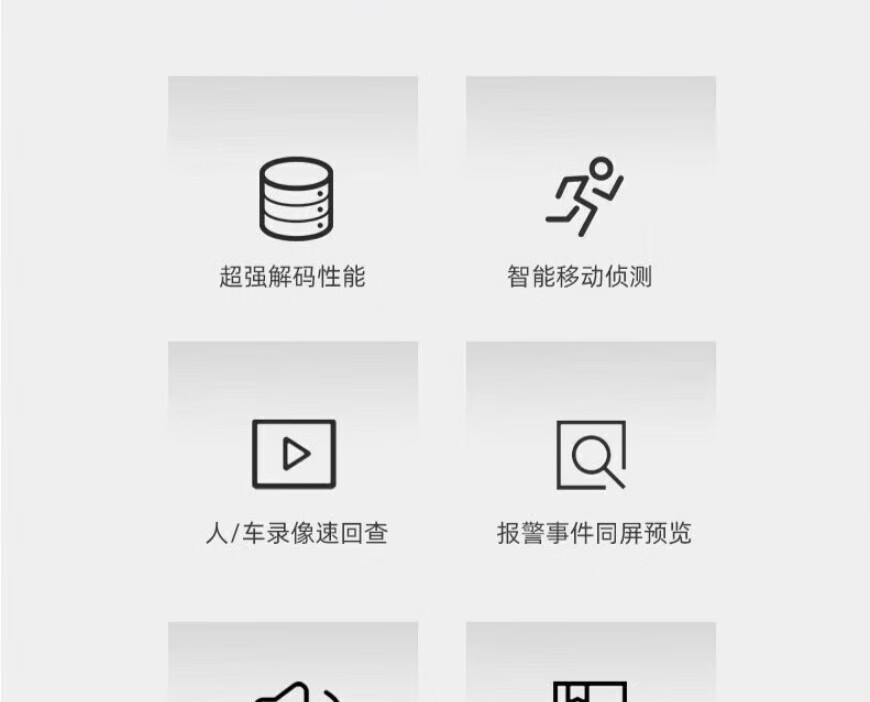 超强解码性能

智能移动侦测

人/车录像速回查

报警事件同屏预览