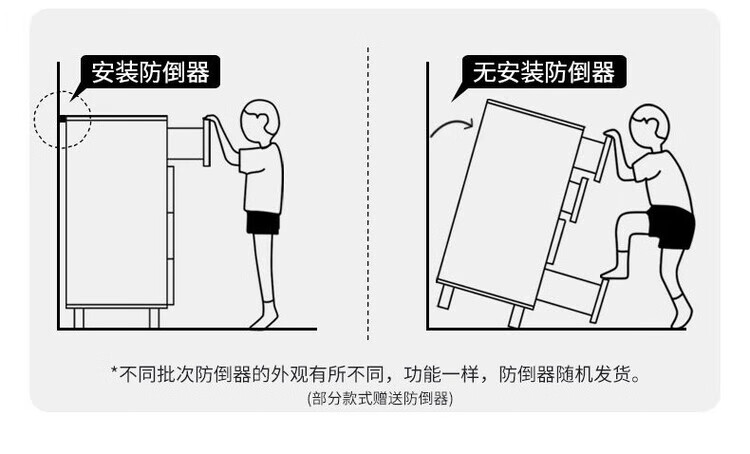 安装防倒器

无安装防倒器

*不同批次防倒器的外观有所不同，功能一样，防倒器随机发货。
(部分款式赠送防倒器)