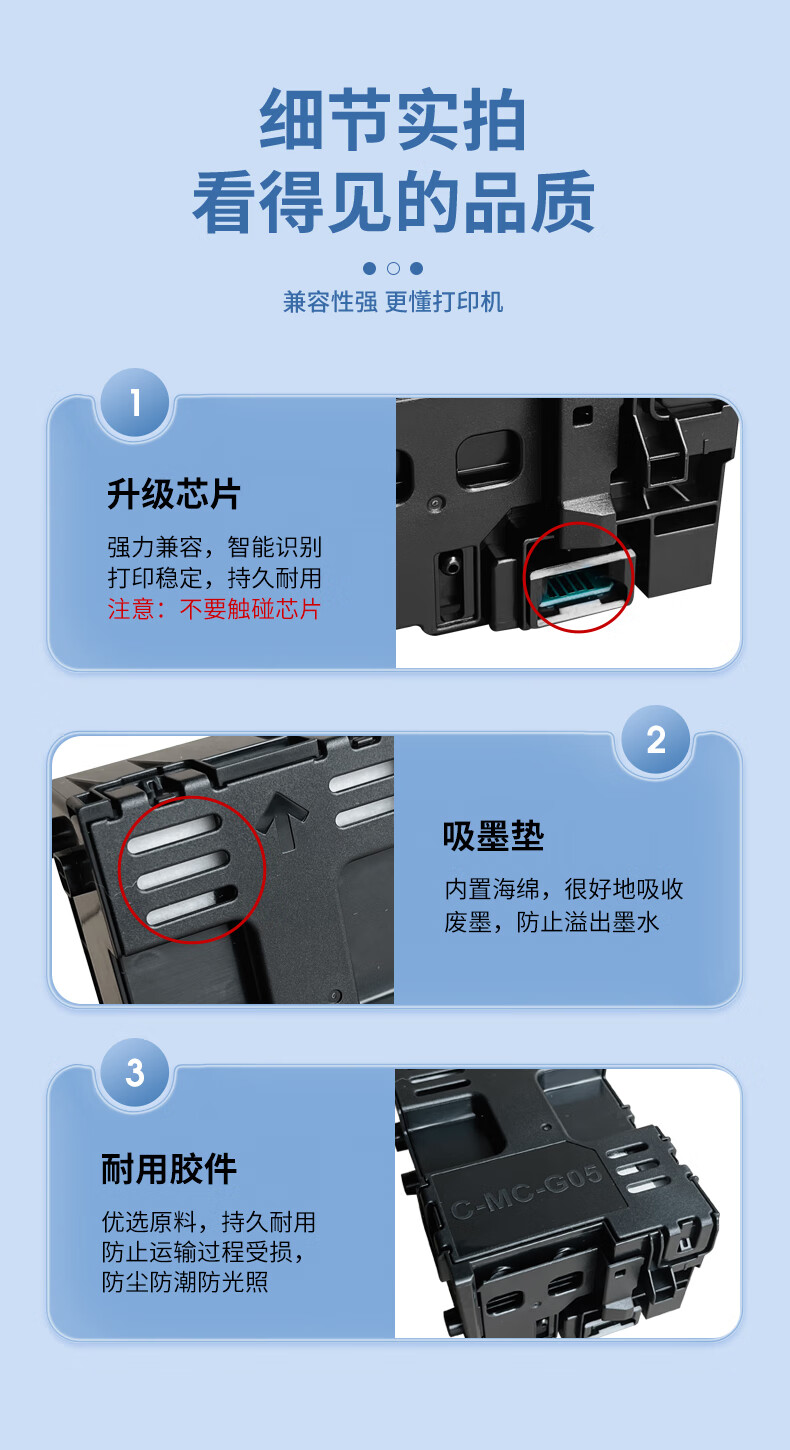 细节实拍
看得见的品质

兼容性强 更懂打印机

1

升级芯片

强力兼容，智能识别
打印稳定，持久耐用
注意：不要触碰芯片

2

吸墨垫

内置海绵，很好地吸收废墨，防止溢出墨水

3

耐用胶件

优选原料，持久耐用
防止运输过程受损，
防尘防潮防光照

C-MC-G05