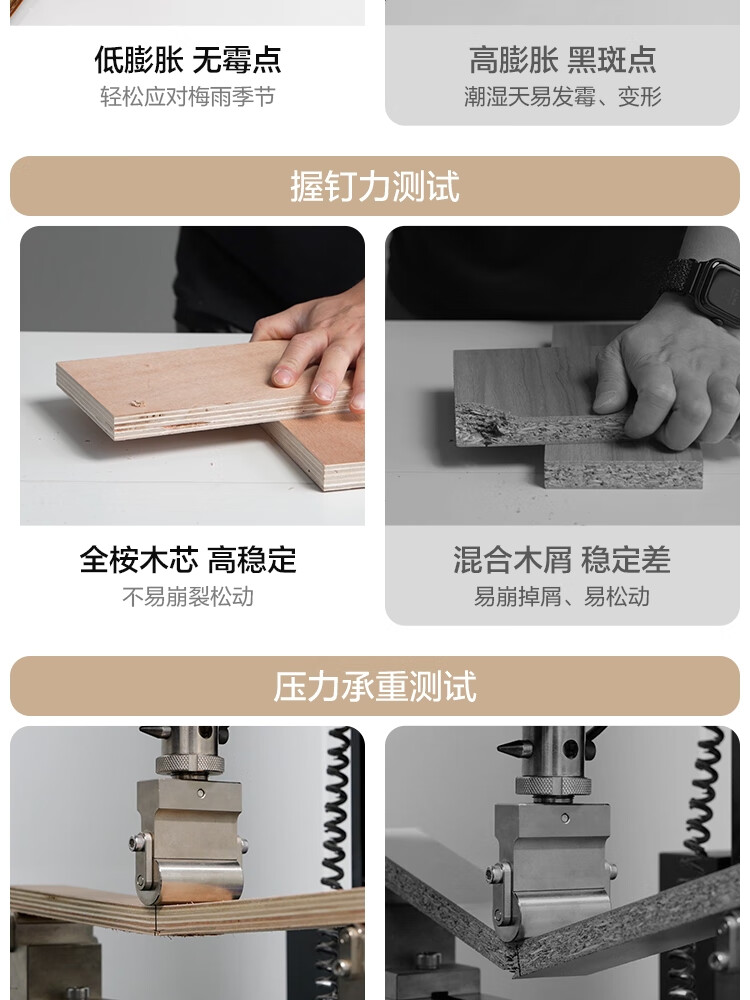 低膨胀 无霉点
轻松应对梅雨季节

高膨胀 黑斑点
潮湿天易发霉、变形

握钉力测试

全桉木芯 高稳定
不易崩裂松动

混合木屑 稳定差
易崩掉屑、易松动

压力承重测试