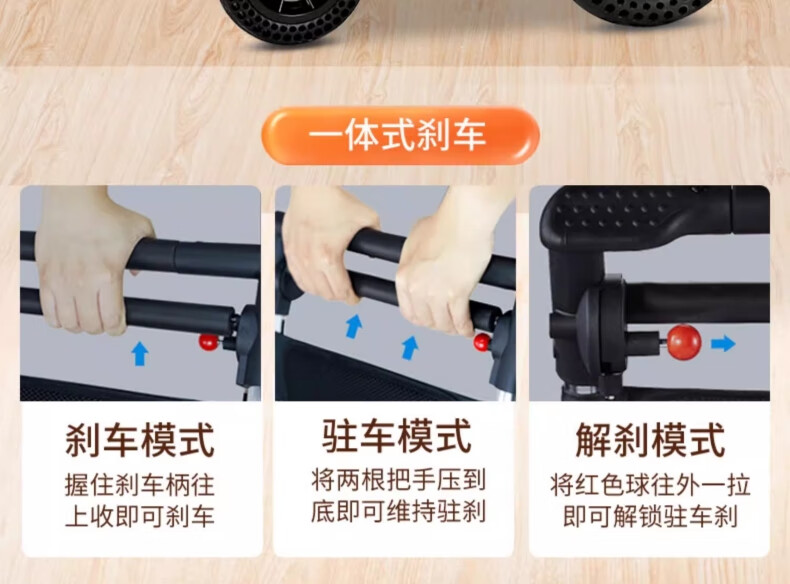 一体式刹车

刹车模式
握住刹车柄往上收即可刹车

驻车模式
将两根把手压到底即可维持驻刹

解刹模式
将红色球往外一拉即可解锁驻车刹