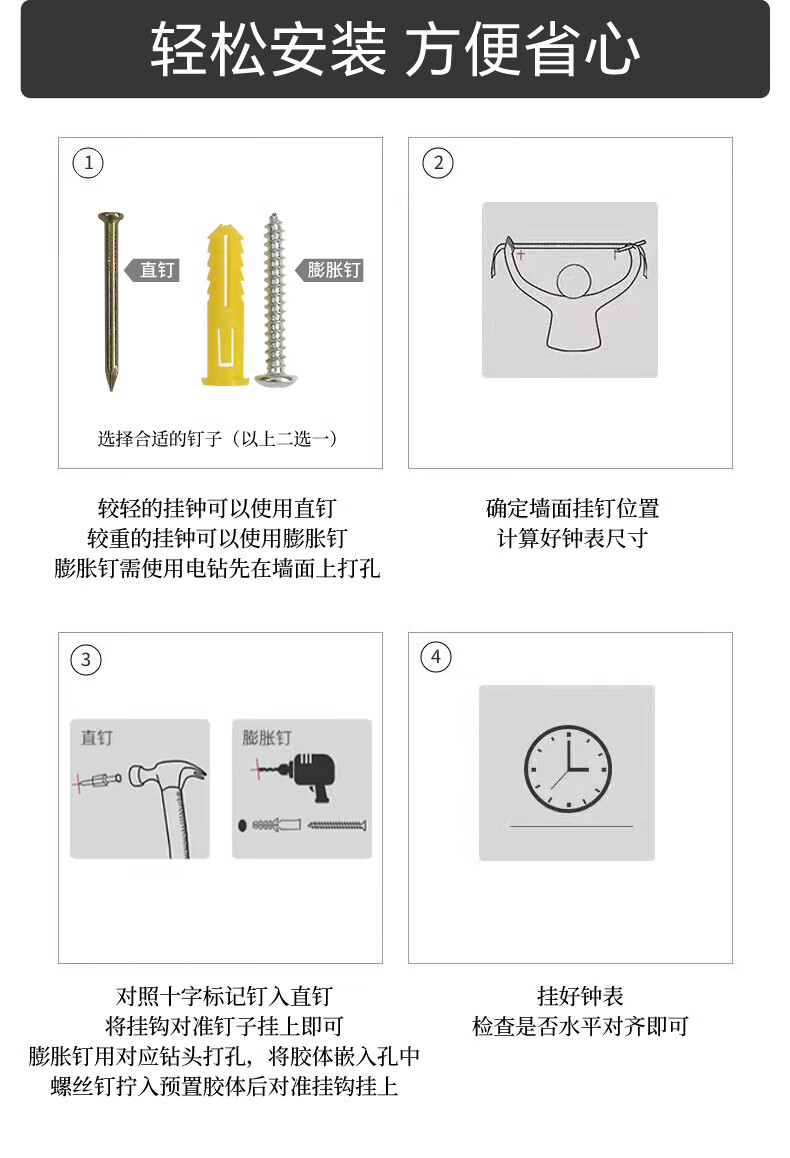 轻松安装 方便省心

①

直钉

膨胀钉

选择合适的钉子（以上二选一）

较轻的挂钟可以使用直钉
较重的挂钟可以使用膨胀钉
膨胀钉需使用电钻先在墙面上打孔

②

确定墙面挂钉位置
计算好钟表尺寸

③

直钉

膨胀钉

对照十字标记钉入直钉
将挂钩对准钉子挂上即可
膨胀钉用对应钻头打孔，将胶体嵌入孔中
螺丝钉拧入预置胶体后对准挂钩挂上

④

挂好钟表
检查是否水平对齐即可