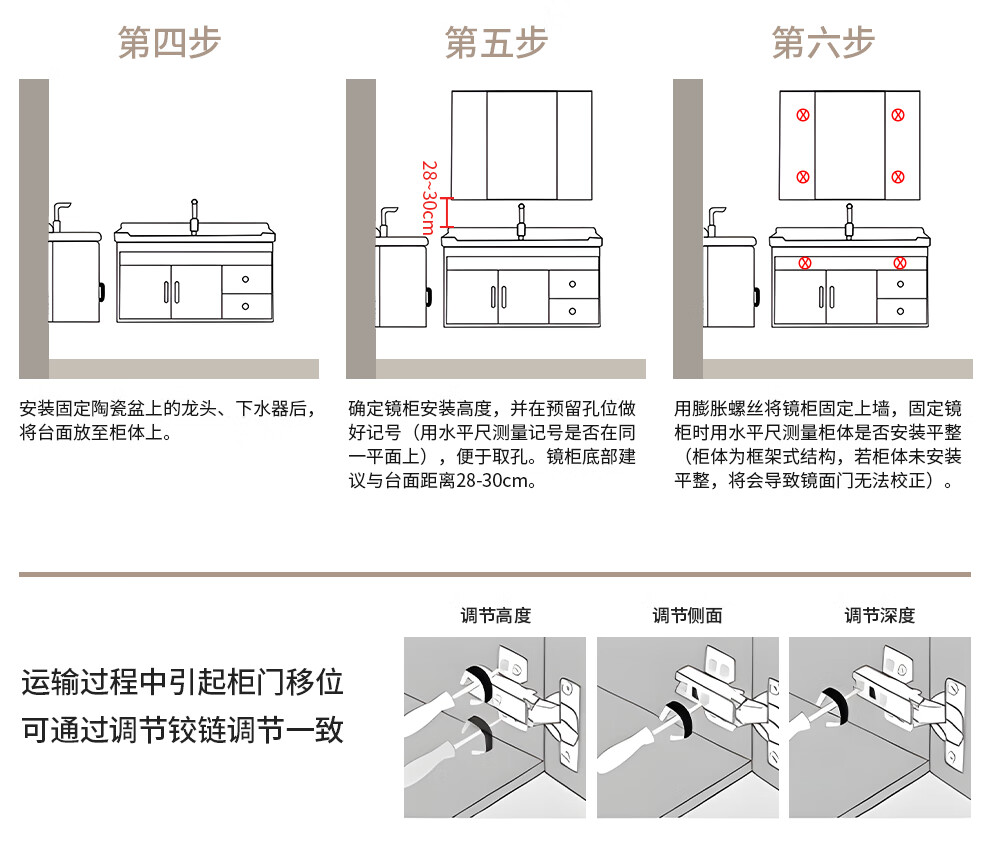 第四步

安装固定陶瓷盆上的龙头、下水器后，将台面放至柜体上。

第五步

28~30cm

确定镜柜安装高度，并在预留孔位做好记号（用水平尺测量记号是否在同一平面上），便于取孔。镜柜底部建议与台面距离28-30cm。

第六步

用膨胀螺丝将镜柜固定上墙，固定镜柜时用水平尺测量柜体是否安装平整（柜体为框架式结构，若柜体未安装平整，将会导致镜面门无法校正）。

运输过程中引起柜门移位
可通过调节铰链调节一致

调节高度

调节侧面

调节深度