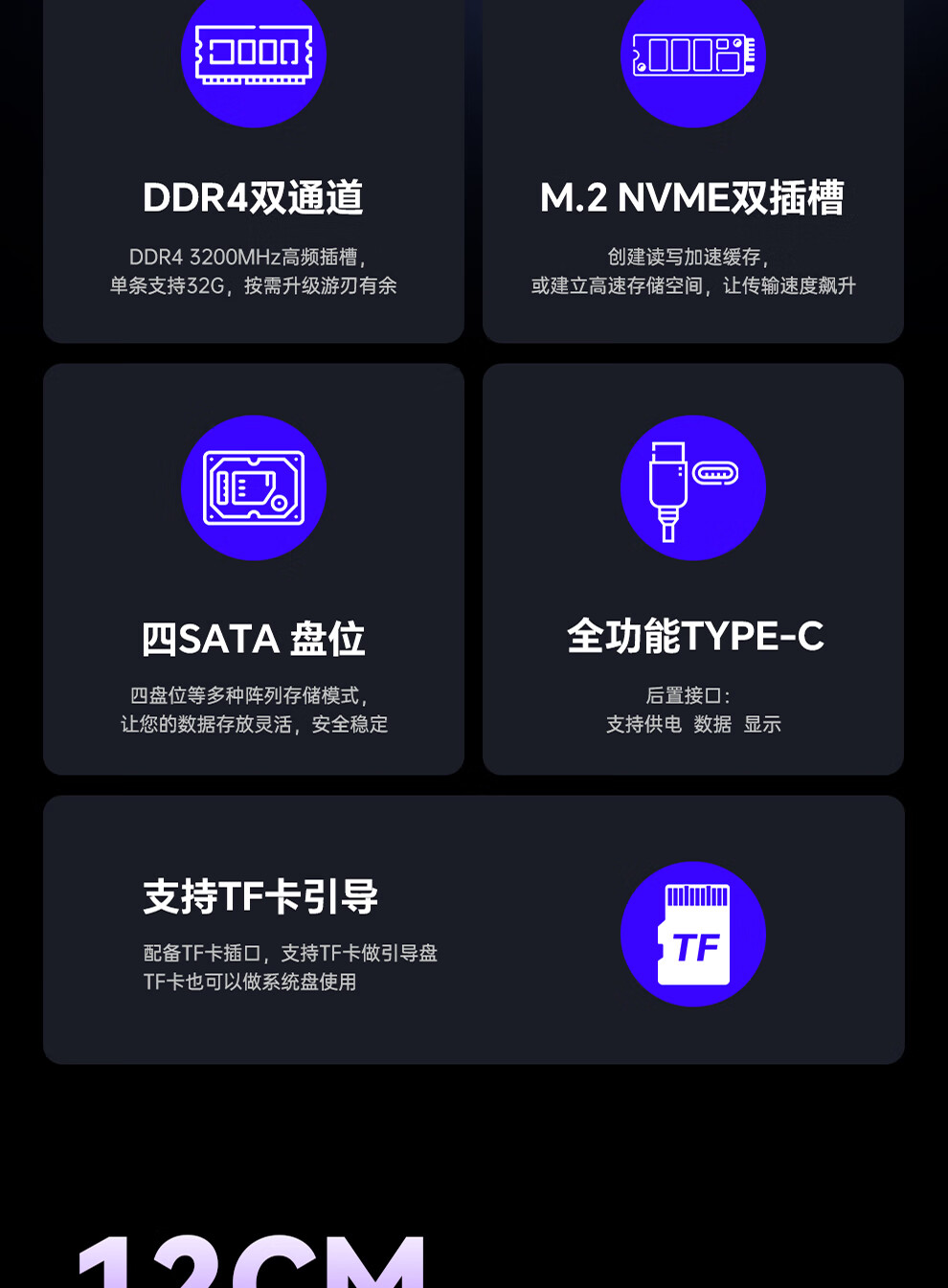 DDR4双通道

DDR4 3200MHz高频插槽，
单条支持32G，按需升级游刃有余

M.2 NVME双插槽

创建读写加速缓存，
或建立高速存储空间，让传输速度飙升

四SATA 盘位

四盘位等多种阵列存储模式，
让您的数据存放灵活，安全稳定

全功能TYPE-C

后置接口：
支持供电 数据 显示

支持TF卡引导

配备TF卡插口，支持TF卡做引导盘
TF卡也可以做系统盘使用

TF

12CM