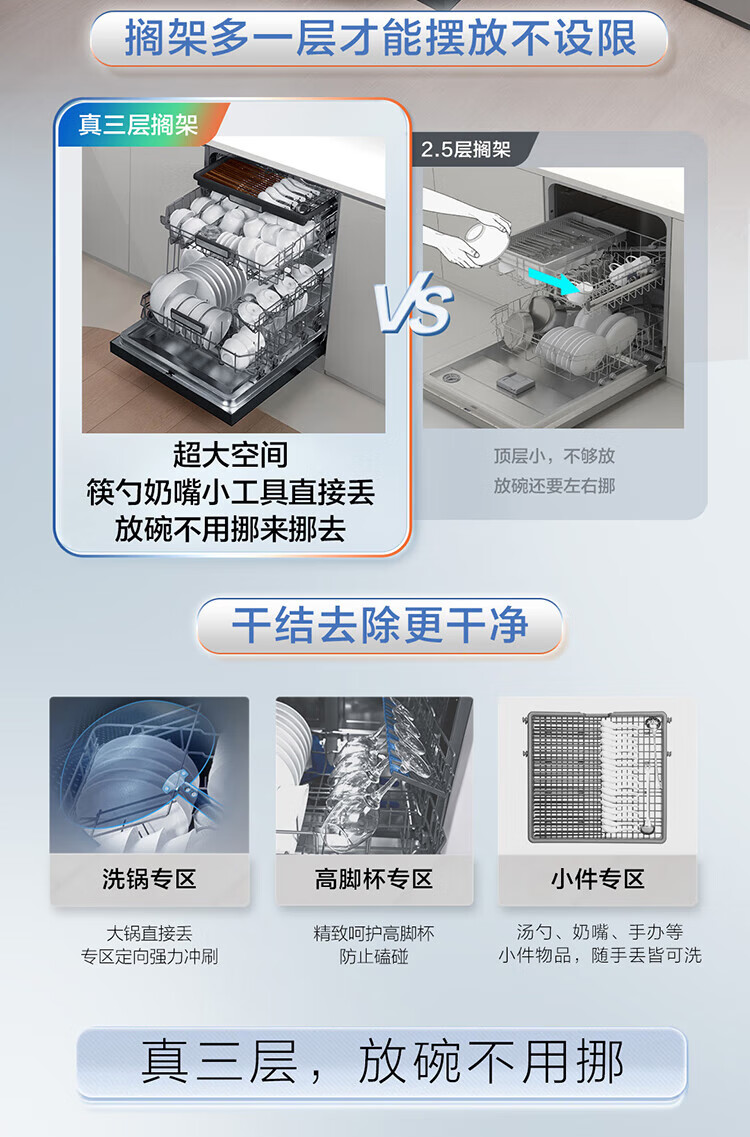 搁架多一层才能摆放不设限

真三层搁架

超大空间
筷勺奶嘴小工具直接丢
放碗不用挪来挪去

VS

2.5层搁架

顶层小，不够放
放碗还要左右挪

干结去除更干净

洗锅专区

大锅直接丢
专区定向强力冲刷

高脚杯专区

精致呵护高脚杯
防止磕碰

小件专区

汤勺、奶嘴、手办等
小件物品，随手丢皆可洗

真三层，放碗不用挪