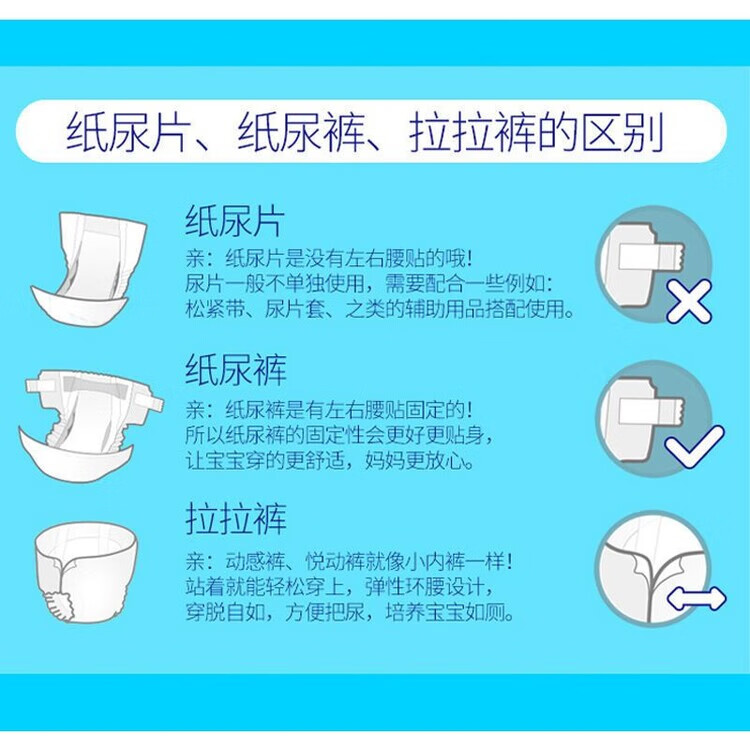 纸尿片、纸尿裤、拉拉裤的区别

纸尿片
亲：纸尿片是没有左右腰贴的哦！
尿片一般不单独使用，需要配合一些例如：
松紧带、尿片套、之类的辅助用品搭配使用。

纸尿裤
亲：纸尿裤是有左右腰贴固定的！
所以纸尿裤的固定性会更好更贴身，
让宝宝穿的更舒适，妈妈更放心。

拉拉裤
亲：动感裤、悦动裤就像小内裤一样！
站着就能轻松穿上，弹性环腰设计，
穿脱自如，方便把尿，培养宝宝如厕。