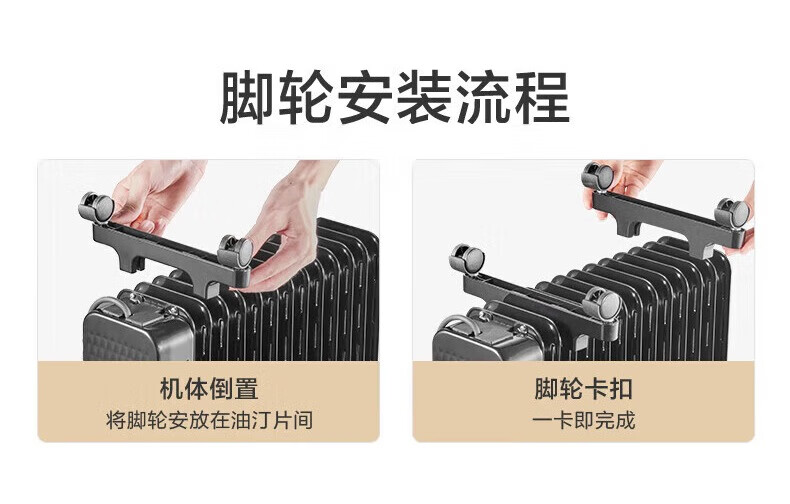 脚轮安装流程

机体倒置
将脚轮安放在油汀片间

脚轮卡扣
一卡即完成