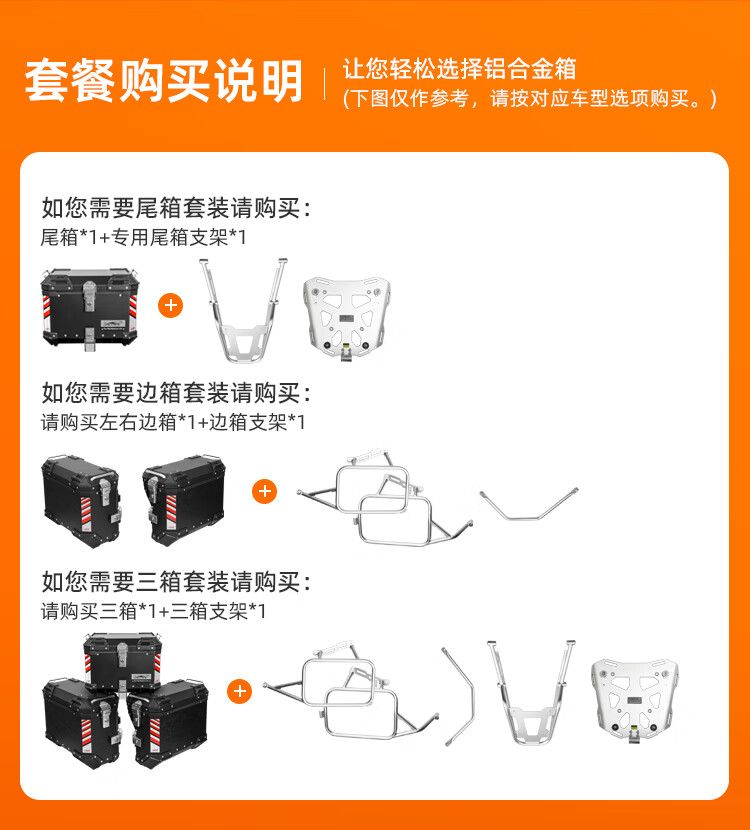 套餐购买说明

让您轻松选择铝合金箱
(下图仅作参考，请按对应车型选项购买。)

如您需要尾箱套装请购买：
尾箱*1+专用尾箱支架*1

+

如您需要边箱套装请购买：
请购买左右边箱*1+边箱支架*1

+

如您需要三箱套装请购买：
请购买三箱*1+三箱支架*1

+