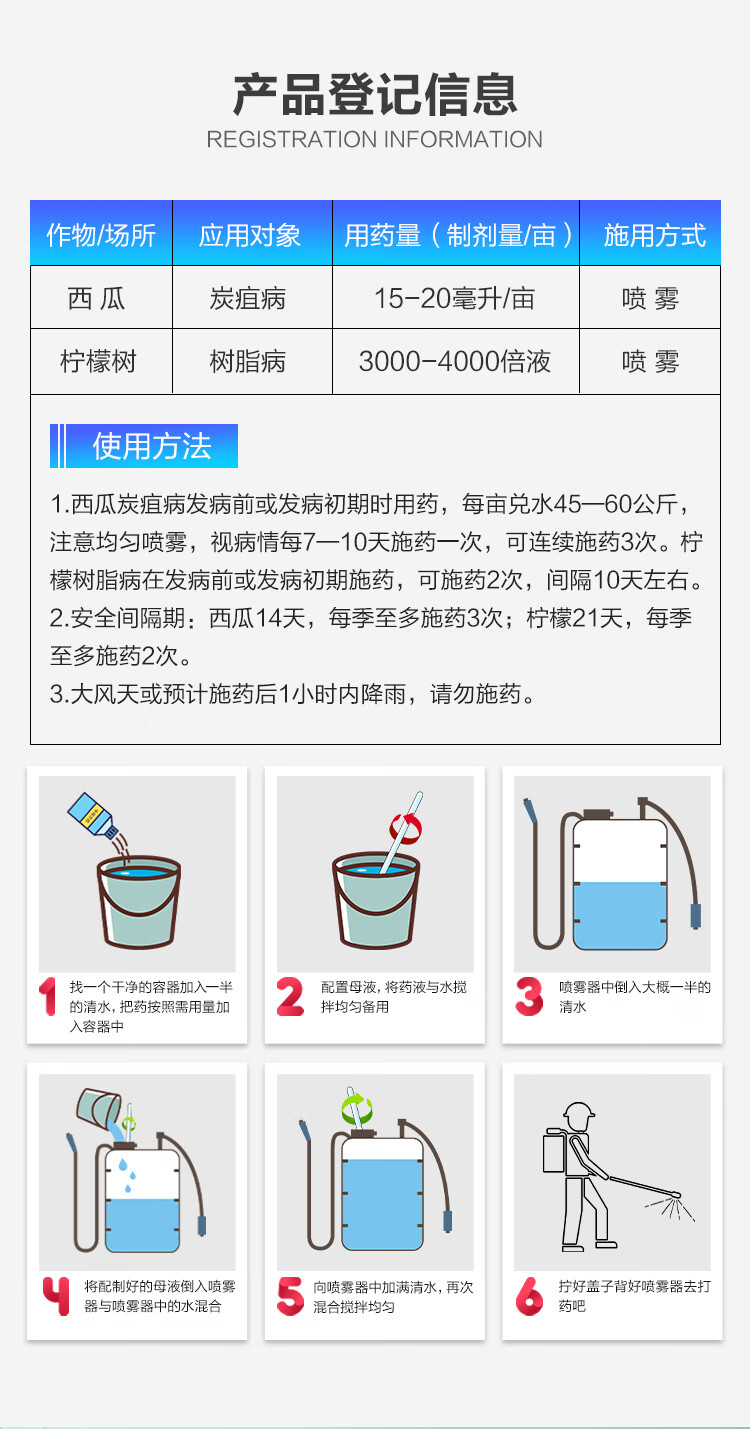 产品登记信息
REGISTRATION INFORMATION

| 作物/场所 | 应用对象 | 用药量（制剂量/亩） | 施用方式 |
|---|---|---|---|
| 西 瓜 | 炭疽病 | 15-20毫升/亩 | 喷 雾 |
| 柠檬树 | 树脂病 | 3000-4000倍液 | 喷 雾 |

使用方法

1.西瓜炭疽病发病前或发病初期时用药，每亩兑水45—60公斤，注意均匀喷雾，视病情每7—10天施药一次，可连续施药3次。柠檬树脂病在发病前或发病初期施药，可施药2次，间隔10天左右。
2.安全间隔期：西瓜14天，每季至多施药3次；柠檬21天，每季至多施药2次。
3.大风天或预计施药后1小时内降雨，请勿施药。

1 找一个干净的容器加入一半的清水，把药按照需用量加入容器中

2 配置母液，将药液与水搅拌均匀备用

3 喷雾器中倒入大概一半的清水

4 将配制好的母液倒入喷雾器与喷雾器中的水混合

5 向喷雾器中加满清水，再次混合搅拌均匀

6 拧好盖子背好喷雾器去打药吧