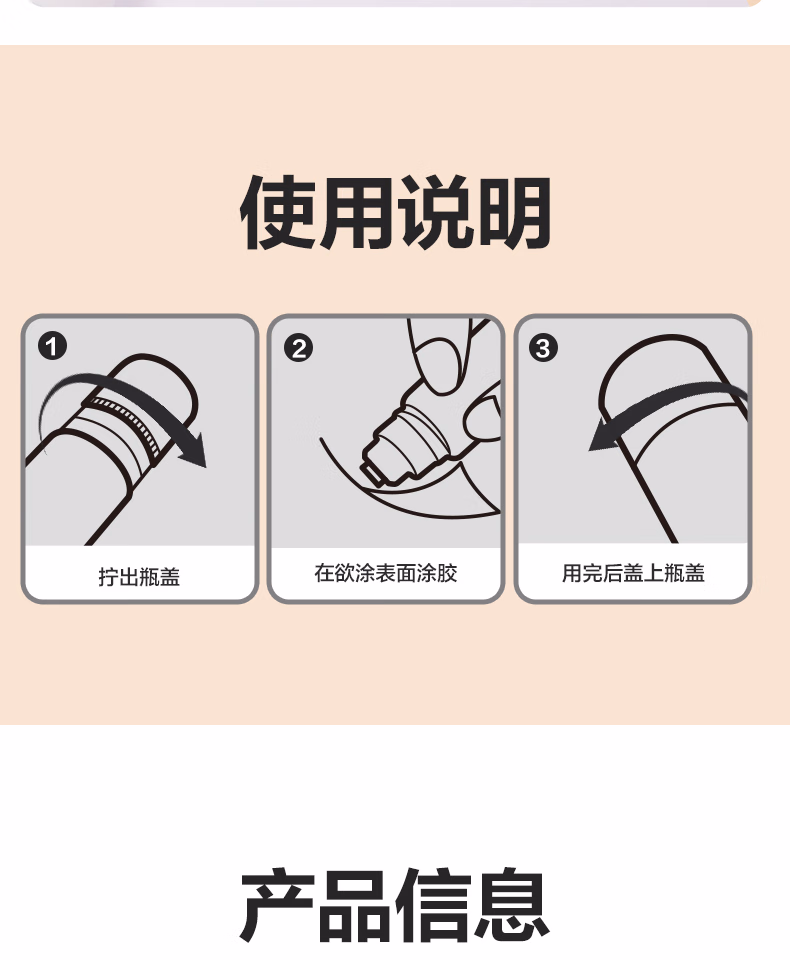 使用说明

1
拧出瓶盖

2
在欲涂表面涂胶

3
用完后盖上瓶盖

产品信息