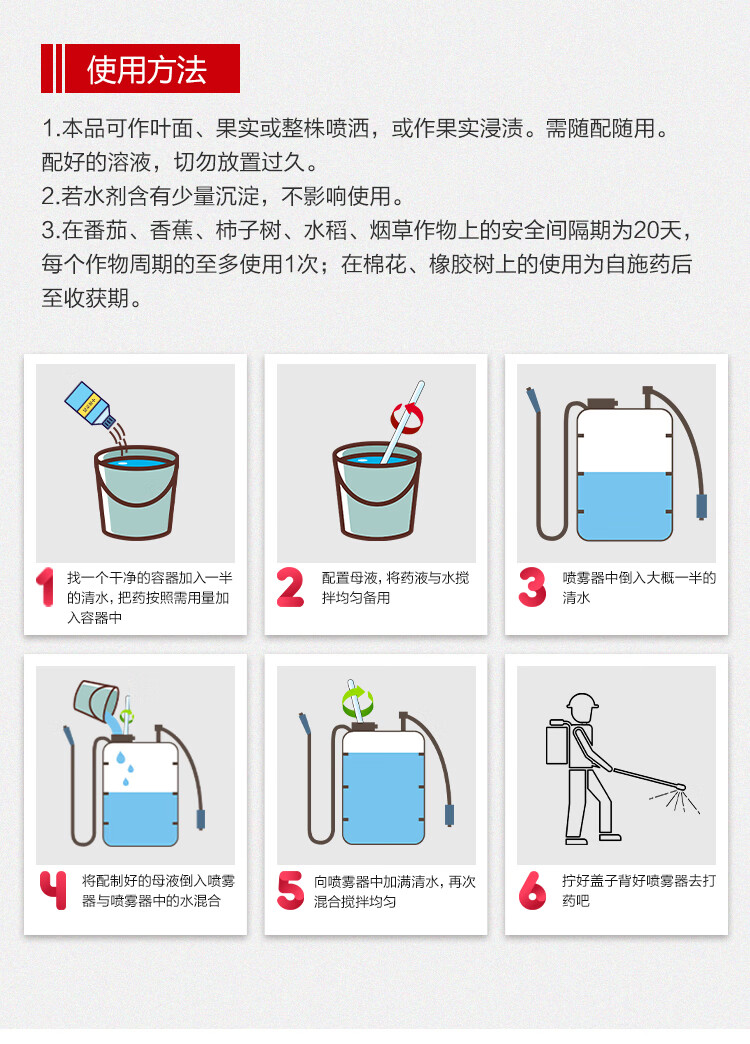 使用方法

1.本品可作叶面、果实或整株喷洒，或作果实浸渍。需随配随用。配好的溶液，切勿放置过久。
2.若水剂含有少量沉淀，不影响使用。
3.在番茄、香蕉、柿子树、水稻、烟草作物上的安全间隔期为20天，每个作物周期的至多使用1次；在棉花、橡胶树上的使用为自施药后至收获期。

1 找一个干净的容器加入一半的清水，把药按照需用量加入容器中

2 配置母液，将药液与水搅拌均匀备用

3 喷雾器中倒入大概一半的清水

4 将配制好的母液倒入喷雾器与喷雾器中的水混合

5 向喷雾器中加满清水，再次混合搅拌均匀

6 拧好盖子背好喷雾器去打药吧