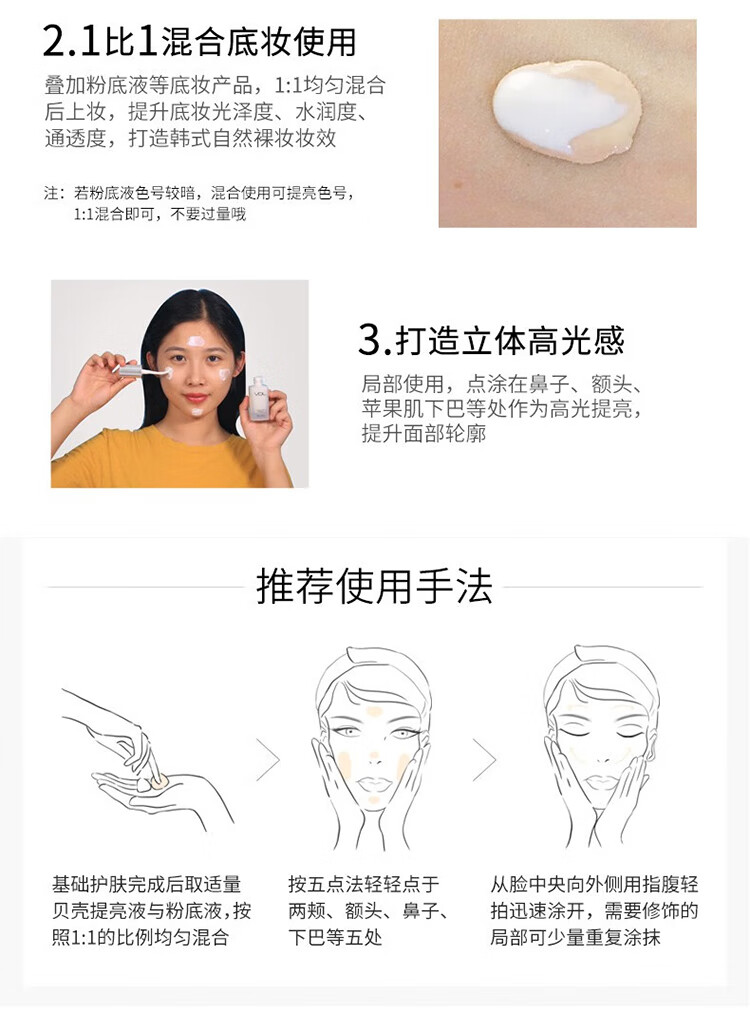 2.1比1混合底妆使用

叠加粉底液等底妆产品，1:1均匀混合后上妆，提升底妆光泽度、水润度、通透度，打造韩式自然裸妆妆效

注：若粉底液色号较暗，混合使用可提亮色号，1:1混合即可，不要过量哦

VDL

3.打造立体高光感

局部使用，点涂在鼻子、额头、苹果肌下巴等处作为高光提亮，提升面部轮廓

推荐使用手法

基础护肤完成后取适量贝壳提亮液与粉底液，按照1:1的比例均匀混合

按五点法轻轻点于两颊、额头、鼻子、下巴等五处

从脸中央向外侧用指腹轻拍迅速涂开，需要修饰的局部可少量重复涂抹