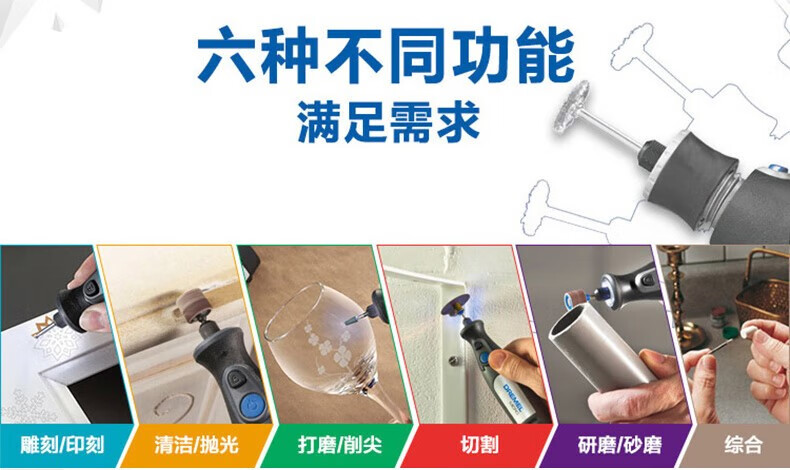 六种不同功能
满足需求

DREMEL

雕刻/印刻
清洁/抛光
打磨/削尖
切割
研磨/砂磨
综合