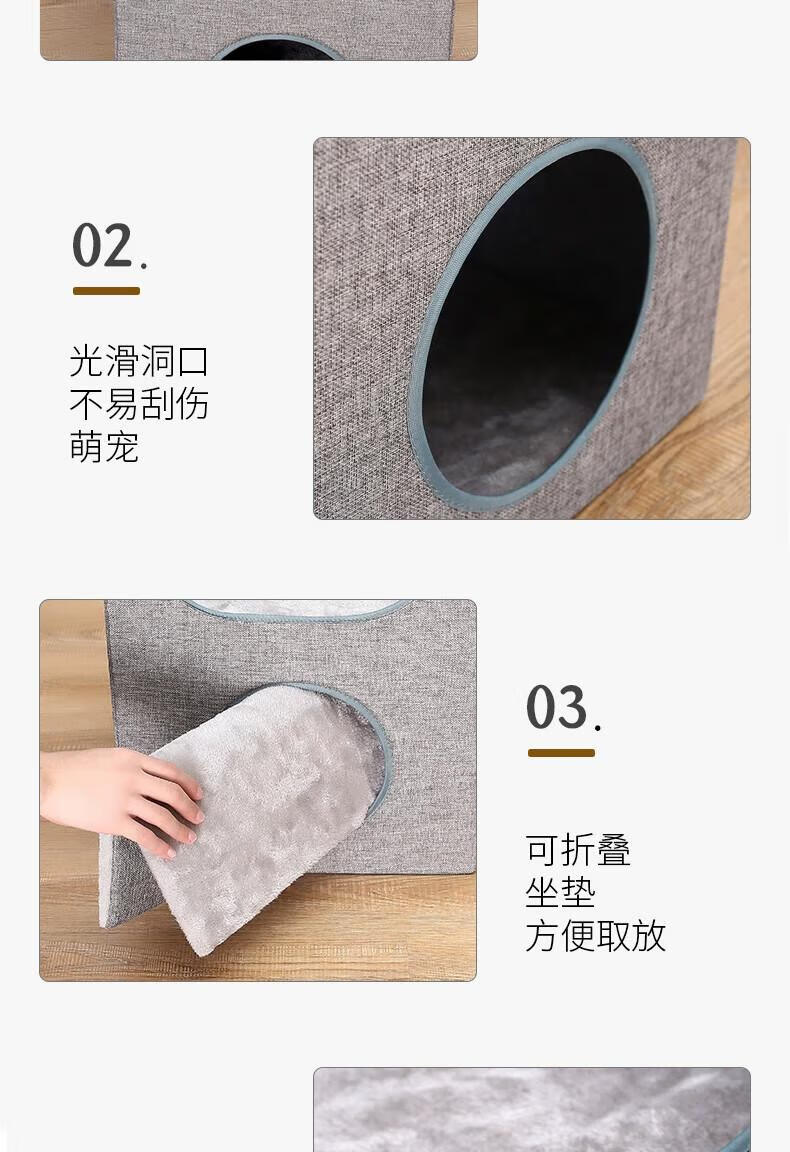 02.

光滑洞口
不易刮伤
萌宠

03.

可折叠
坐垫
方便取放