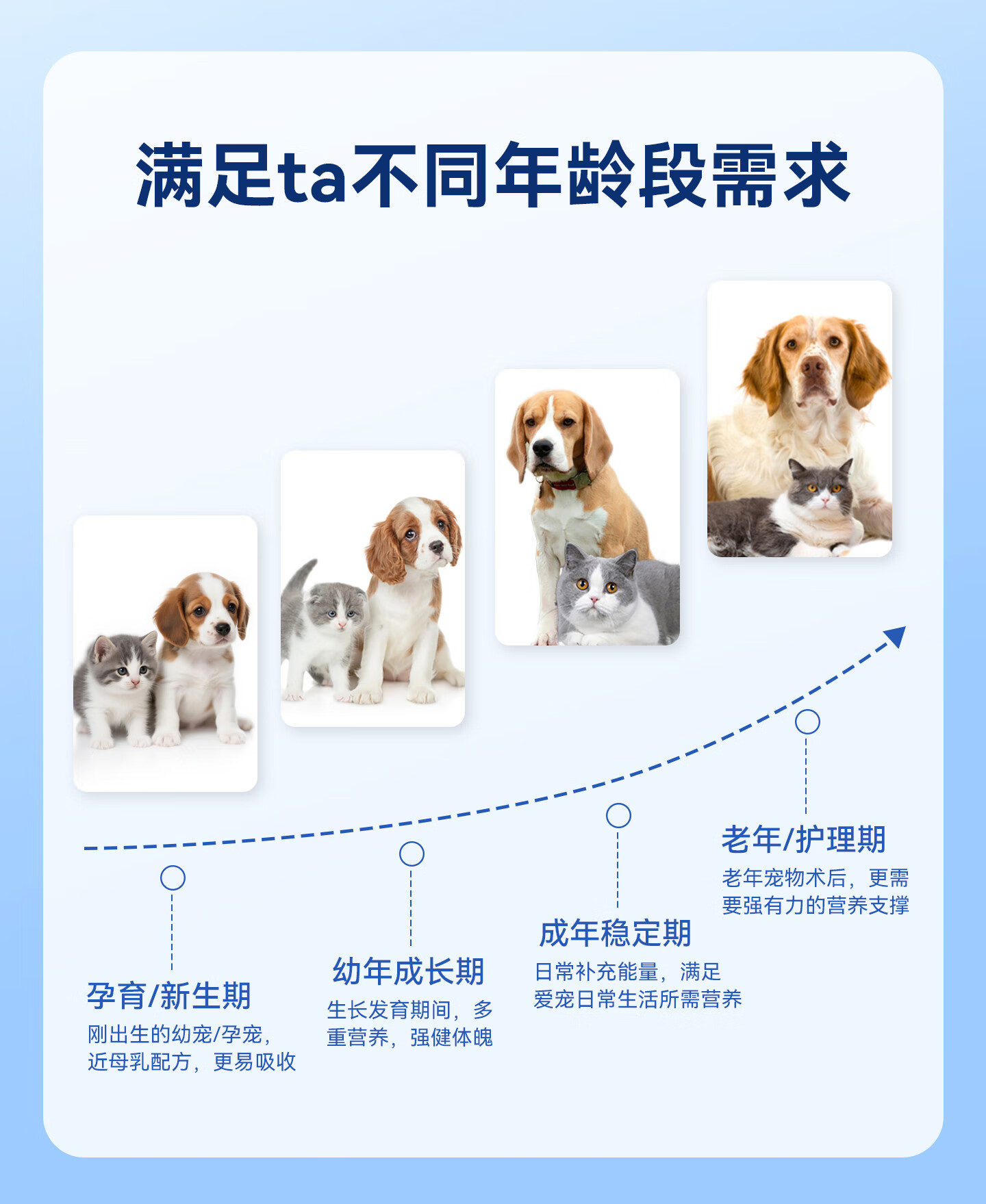 满足ta不同年龄段需求

孕育/新生期
刚出生的幼宠/孕宠，近母乳配方，更易吸收

幼年成长期
生长发育期间，多重营养，强健体魄

成年稳定期
日常补充能量，满足爱宠日常生活所需营养

老年/护理期
老年宠物术后，更需要强有力的营养支撑