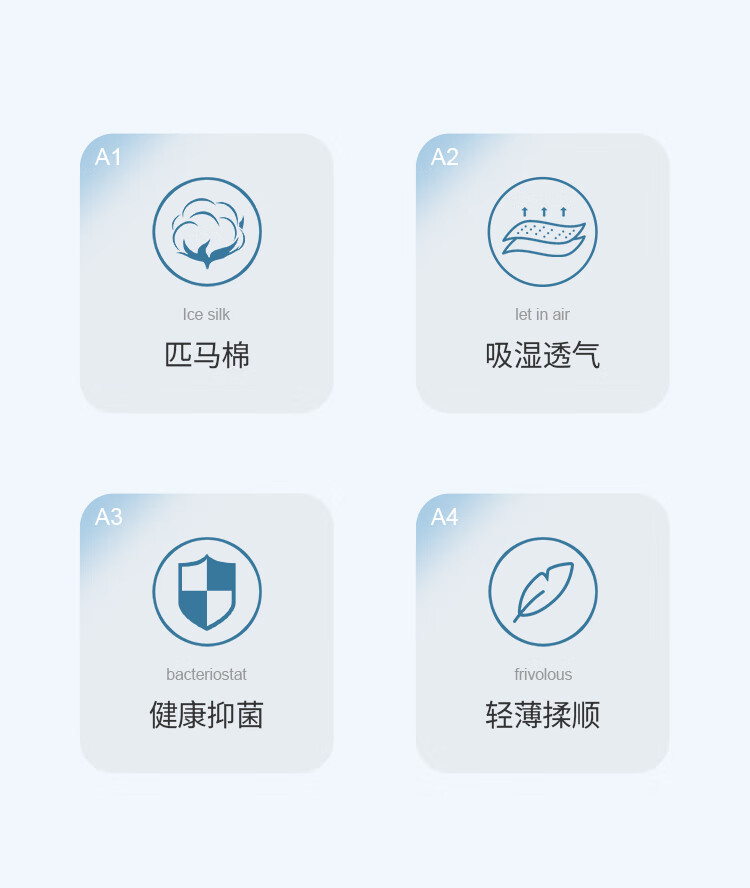 A1

Ice silk

匹马棉

A2

let in air

吸湿透气

A3

bacteriostat

健康抑菌

A4

frivolous

轻薄揉顺