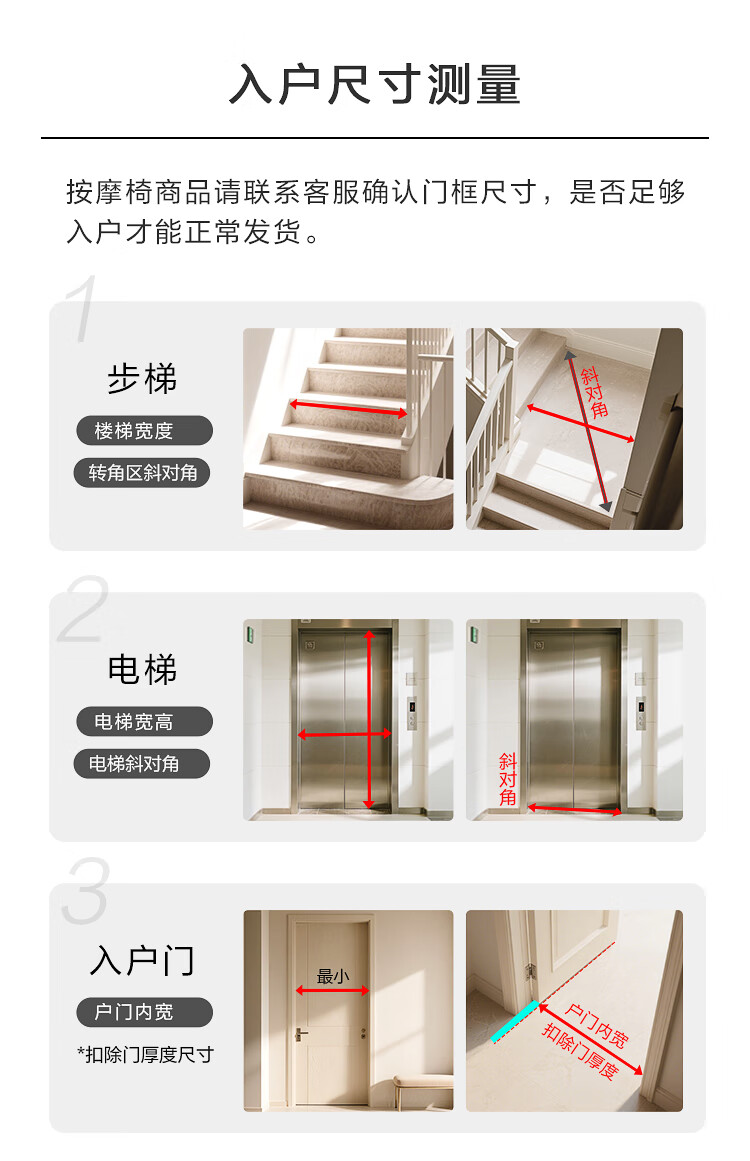 入户尺寸测量

按摩椅商品请联系客服确认门框尺寸，是否足够入户才能正常发货。

1

步梯

楼梯宽度

转角区斜对角

斜对角

2

电梯

电梯宽高

电梯斜对角

斜对角

3

入户门

户门内宽

*扣除门厚度尺寸

最小

户门内宽

扣除门厚度