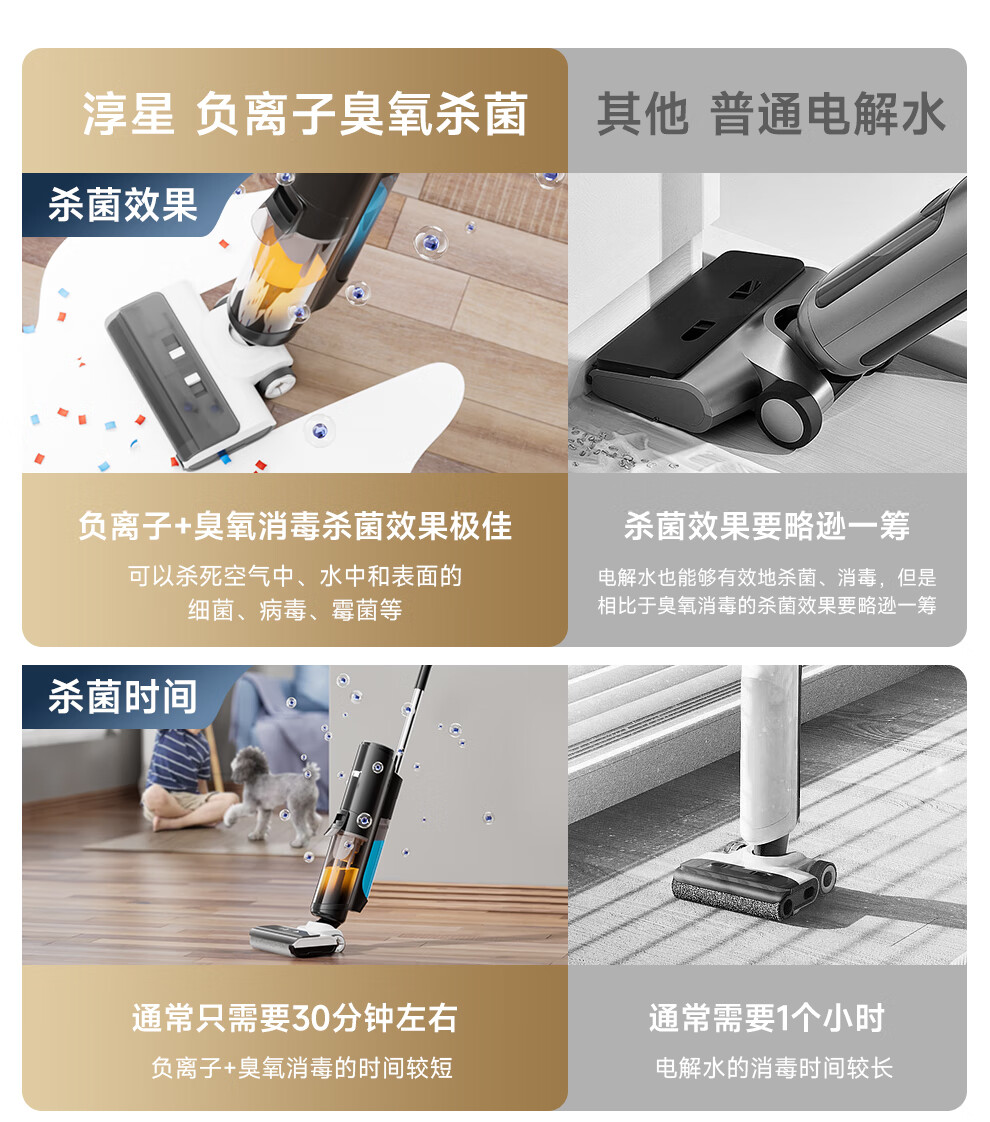 淳星 负离子臭氧杀菌

其他 普通电解水

杀菌效果

负离子+臭氧消毒杀菌效果极佳

可以杀死空气中、水中和表面的细菌、病毒、霉菌等

杀菌效果要略逊一筹

电解水也能够有效地杀菌、消毒，但是相比于臭氧消毒的杀菌效果要略逊一筹

杀菌时间

通常只需要30分钟左右

负离子+臭氧消毒的时间较短

通常需要1个小时

电解水的消毒时间较长