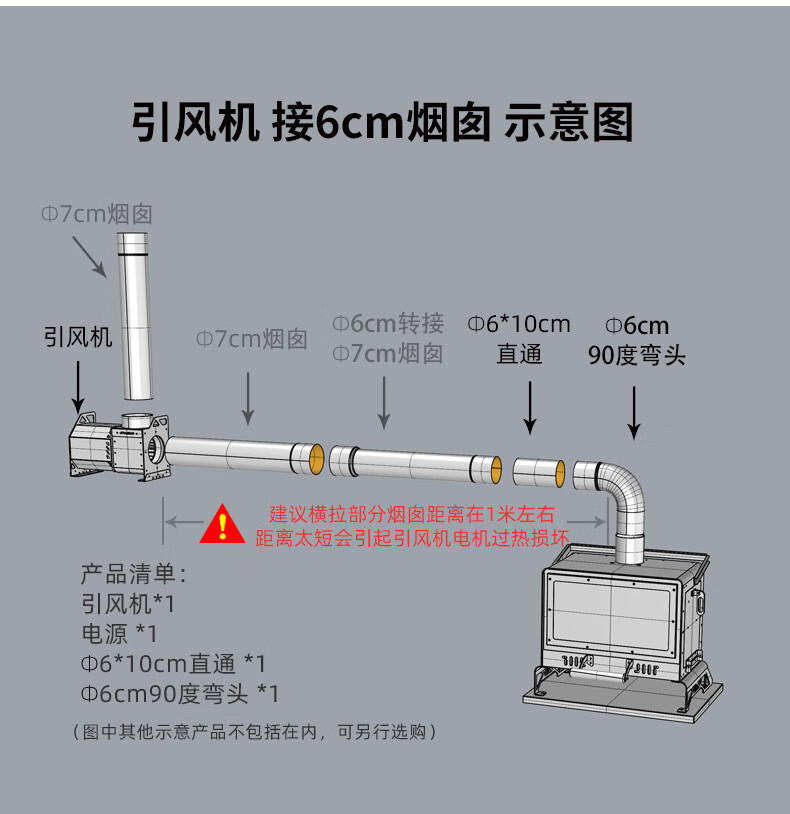 引风机 接6cm烟囱 示意图

Φ7cm烟囱

引风机

Φ7cm烟囱

Φ6cm转接
Φ7cm烟囱

Φ6*10cm
直通

Φ6cm
90度弯头

!

建议横拉部分烟囱距离在1米左右
距离太短会引起引风机电机过热损坏

产品清单：
引风机*1
电源 *1
Φ6*10cm直通 *1
Φ6cm90度弯头 *1

（图中其他示意产品不包括在内，可另行选购）