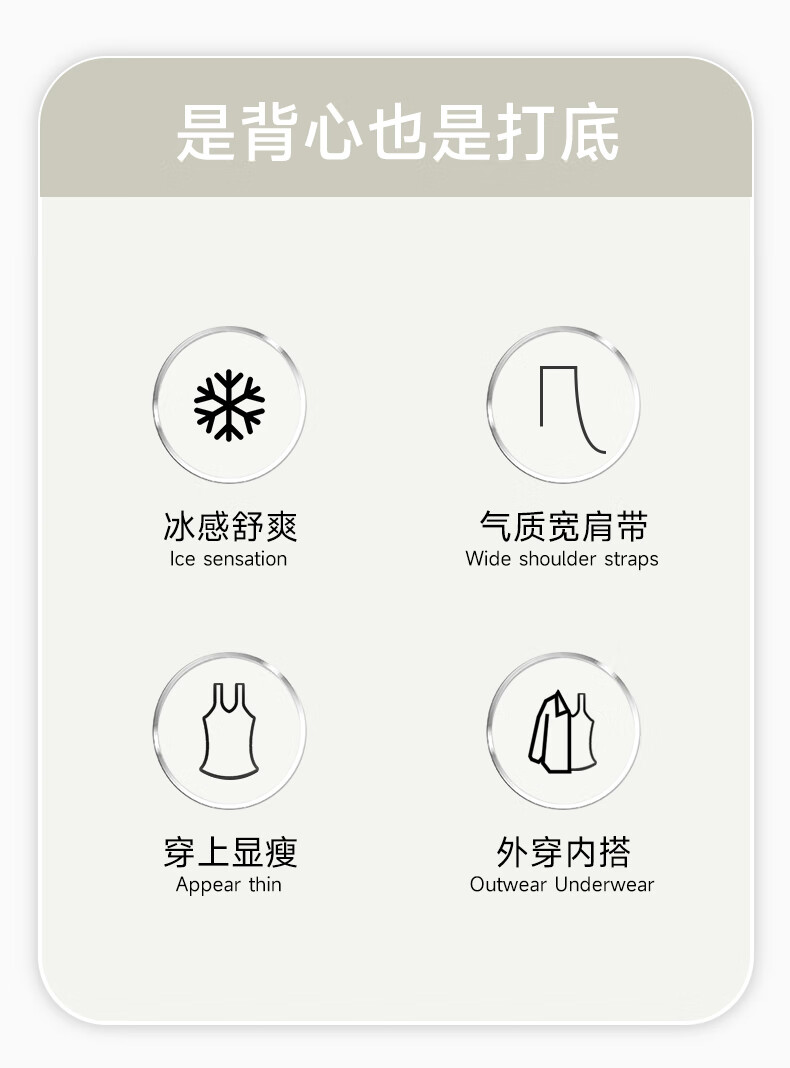 是背心也是打底

冰感舒爽
Ice sensation

气质宽肩带
Wide shoulder straps

穿上显瘦
Appear thin

外穿内搭
Outwear Underwear