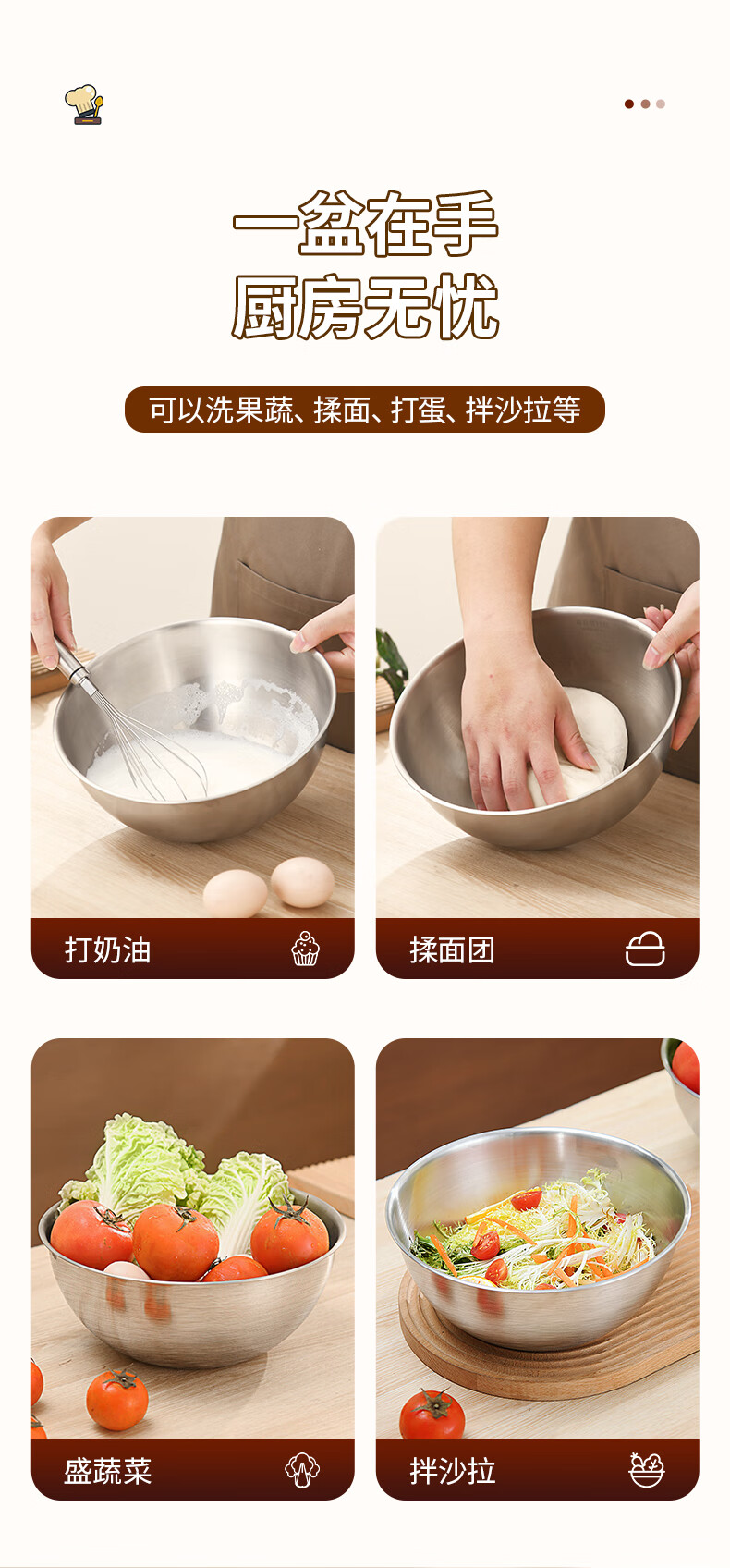 一盆在手
厨房无忧

可以洗果蔬、揉面、打蛋、拌沙拉等

打奶油

揉面团

盛蔬菜

拌沙拉