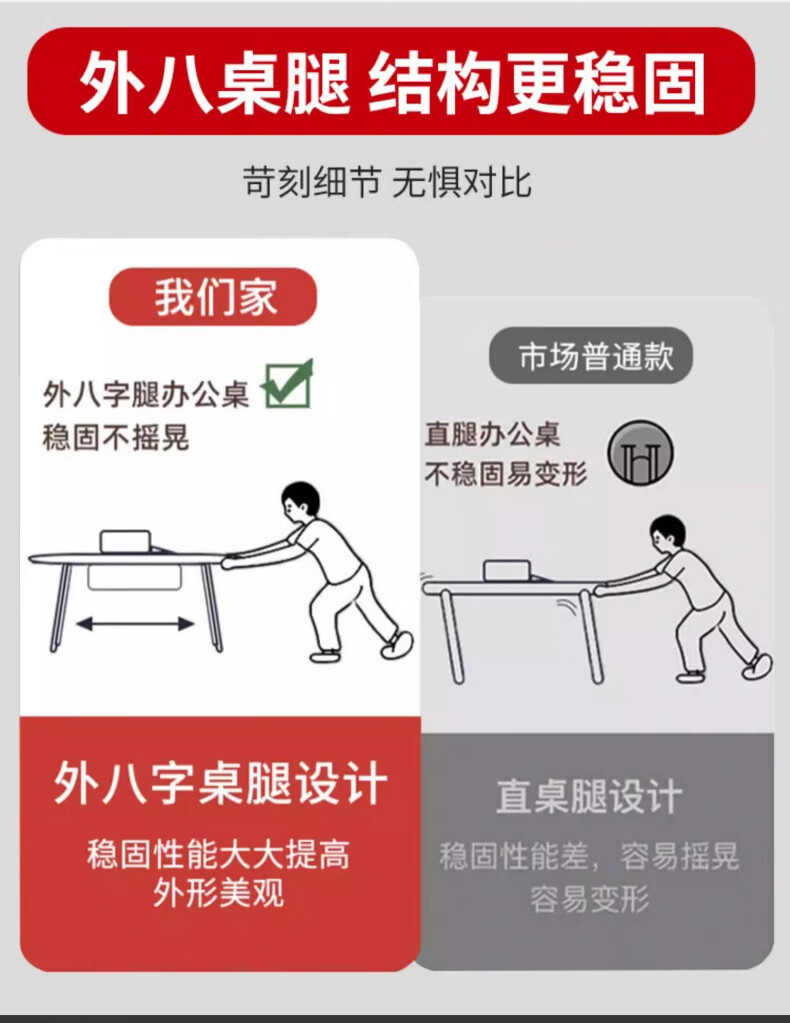 外八桌腿 结构更稳固

苛刻细节 无惧对比

我们家

外八字腿办公桌
稳固不摇晃

外八字桌腿设计

稳固性能大大提高
外形美观

市场普通款

直腿办公桌
不稳固易变形

直桌腿设计

稳固性能差，容易摇晃
容易变形