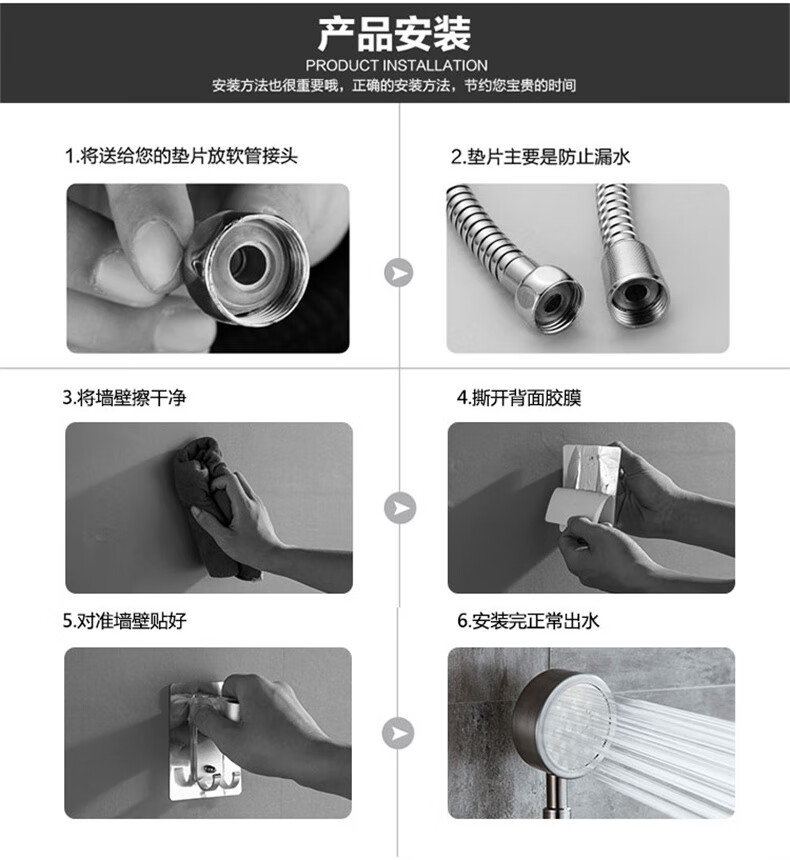 产品安装
PRODUCT INSTALLATION
安装方法也很重要哦，正确的安装方法，节约您宝贵的时间

1.将送给您的垫片放软管接头

2.垫片主要是防止漏水

3.将墙壁擦干净

4.撕开背面胶膜

5.对准墙壁贴好

6.安装完正常出水