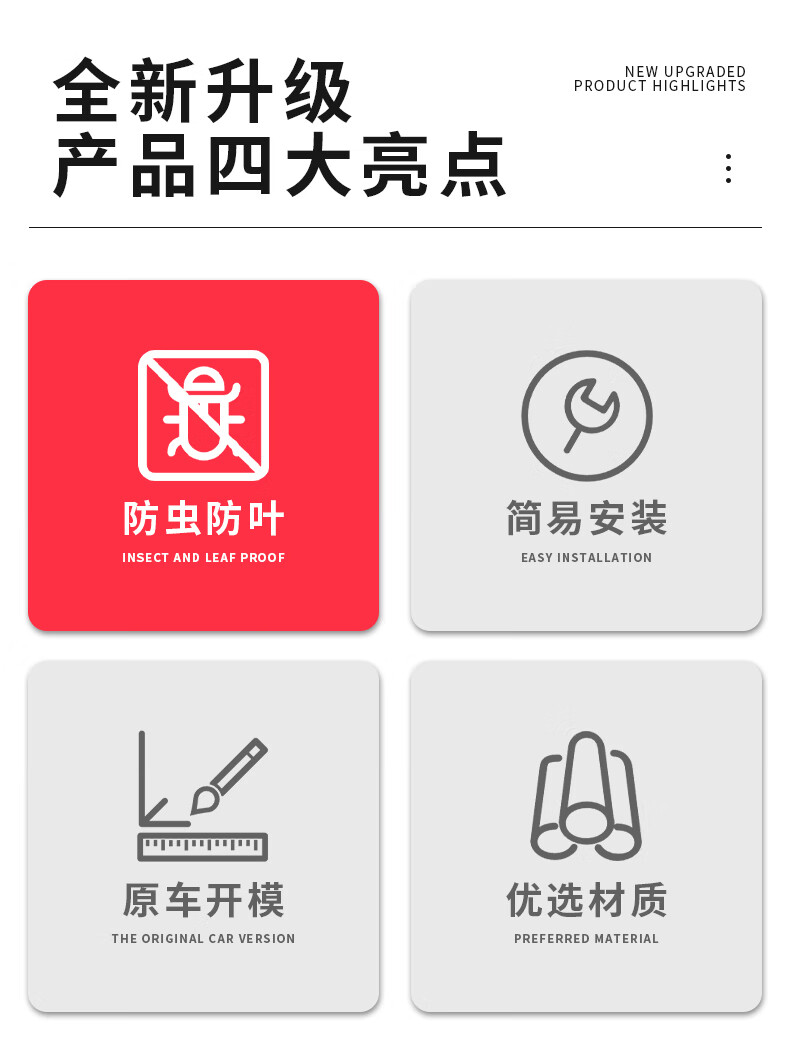 全新升级
产品四大亮点

NEW UPGRADED
PRODUCT HIGHLIGHTS

防虫防叶
INSECT AND LEAF PROOF

简易安装
EASY INSTALLATION

原车开模
THE ORIGINAL CAR VERSION

优选材质
PREFERRED MATERIAL