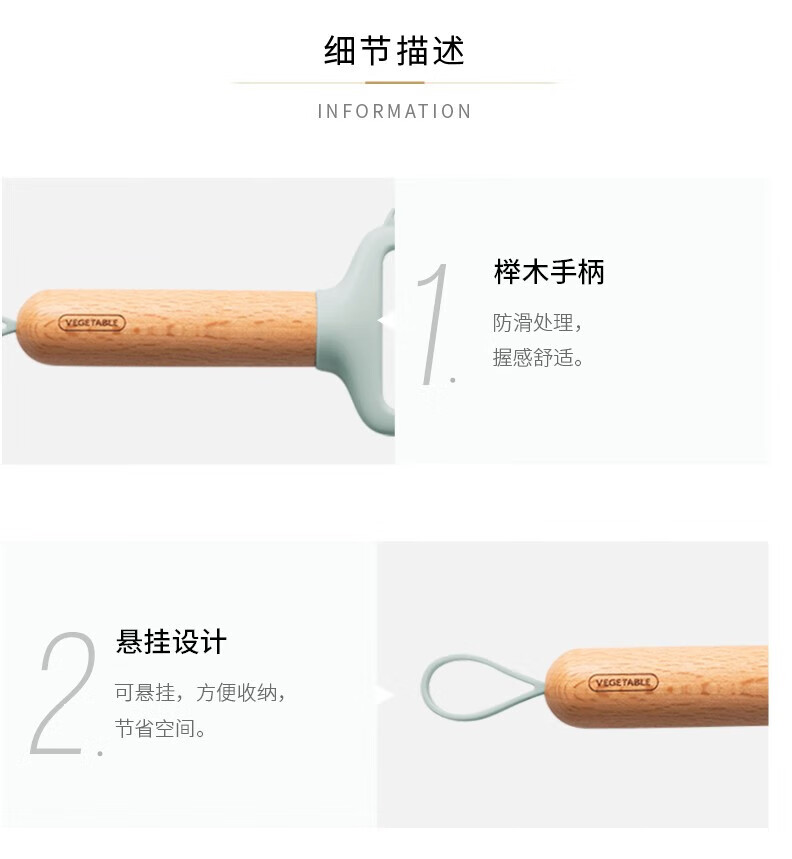 细节描述

INFORMATION

VEGETABLE

1.

榉木手柄

防滑处理，
握感舒适。

2.

悬挂设计

可悬挂，方便收纳，
节省空间。

VEGETABLE