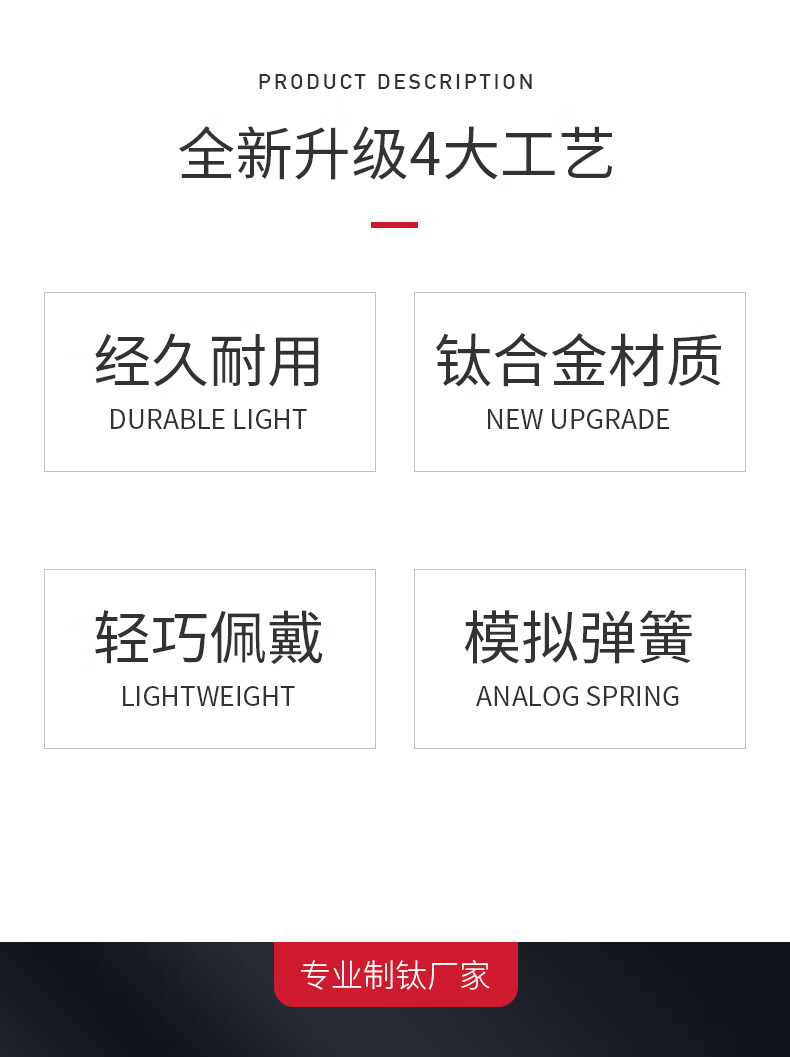 PRODUCT DESCRIPTION

全新升级4大工艺

经久耐用
DURABLE LIGHT

钛合金材质
NEW UPGRADE

轻巧佩戴
LIGHTWEIGHT

模拟弹簧
ANALOG SPRING

专业制钛厂家