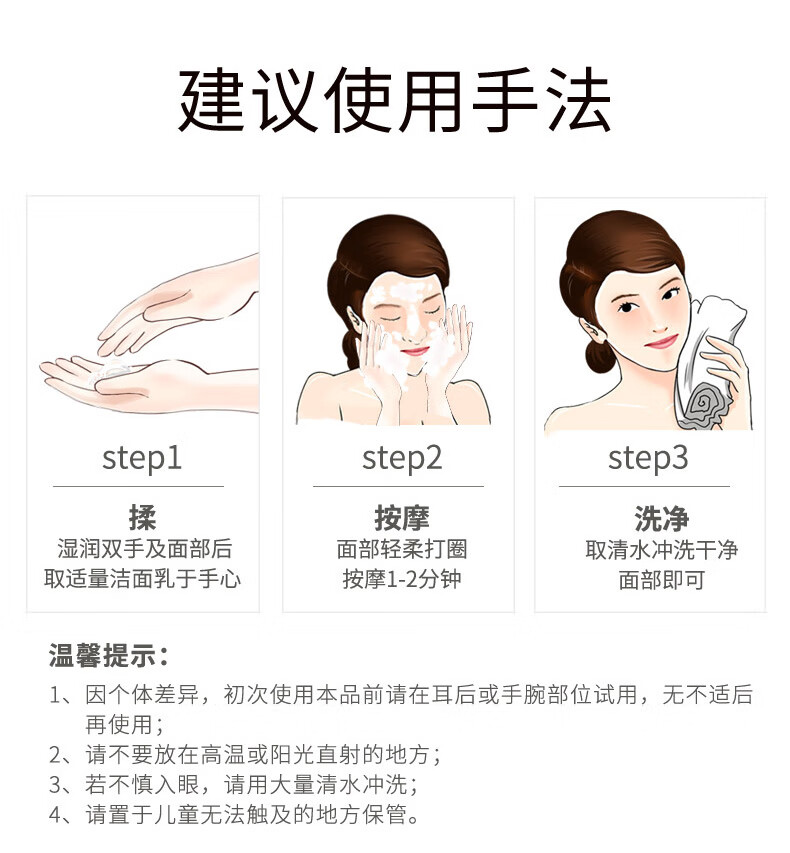 建议使用手法

step1

揉
湿润双手及面部后
取适量洁面乳于手心

step2

按摩
面部轻柔打圈
按摩1-2分钟

step3

洗净
取清水冲洗干净
面部即可

温馨提示：

1、因个体差异，初次使用本品前请在耳后或手腕部位试用，无不适后再使用；
2、请不要放在高温或阳光直射的地方；
3、若不慎入眼，请用大量清水冲洗；
4、请置于儿童无法触及的地方保管。