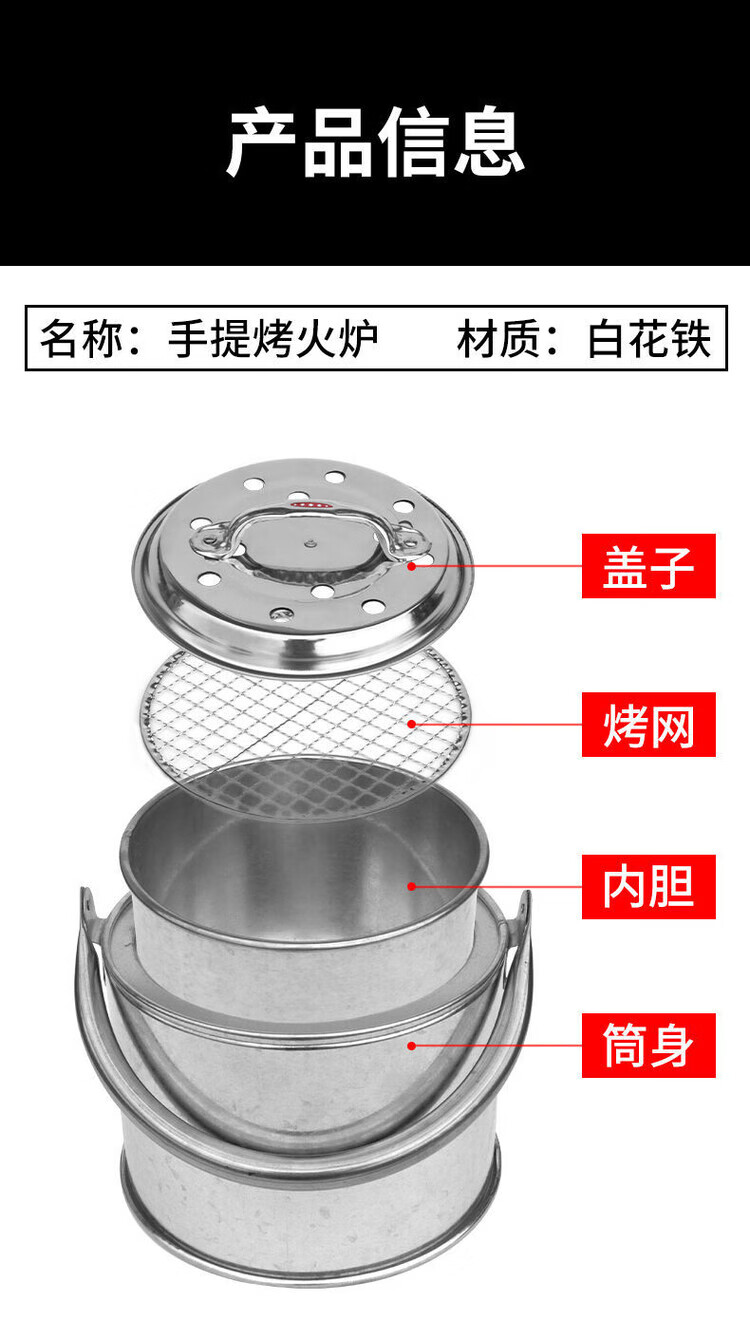 产品信息

名称：手提烤火炉　　材质：白花铁

盖子

烤网

内胆

筒身