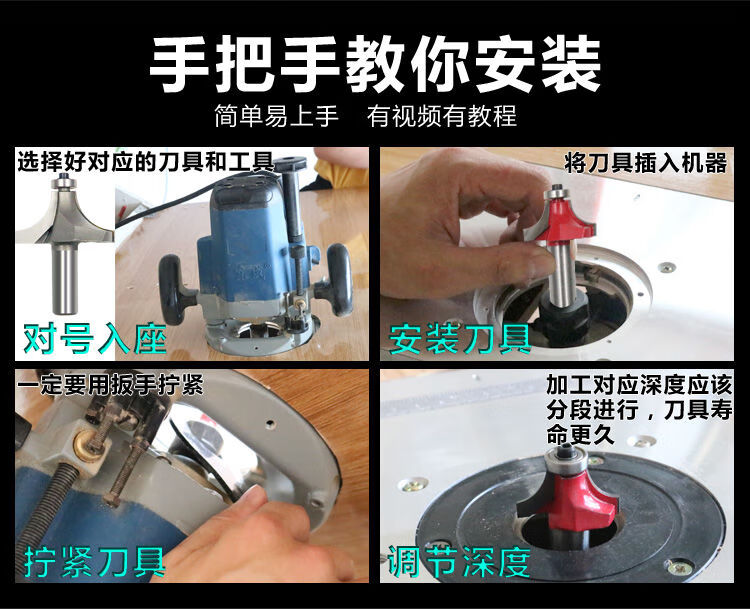 手把手教你安装

简单易上手　有视频有教程

选择好对应的刀具和工具

对号入座

将刀具插入机器

安装刀具

一定要用扳手拧紧

拧紧刀具

加工对应深度应该分段进行，刀具寿命更久

调节深度