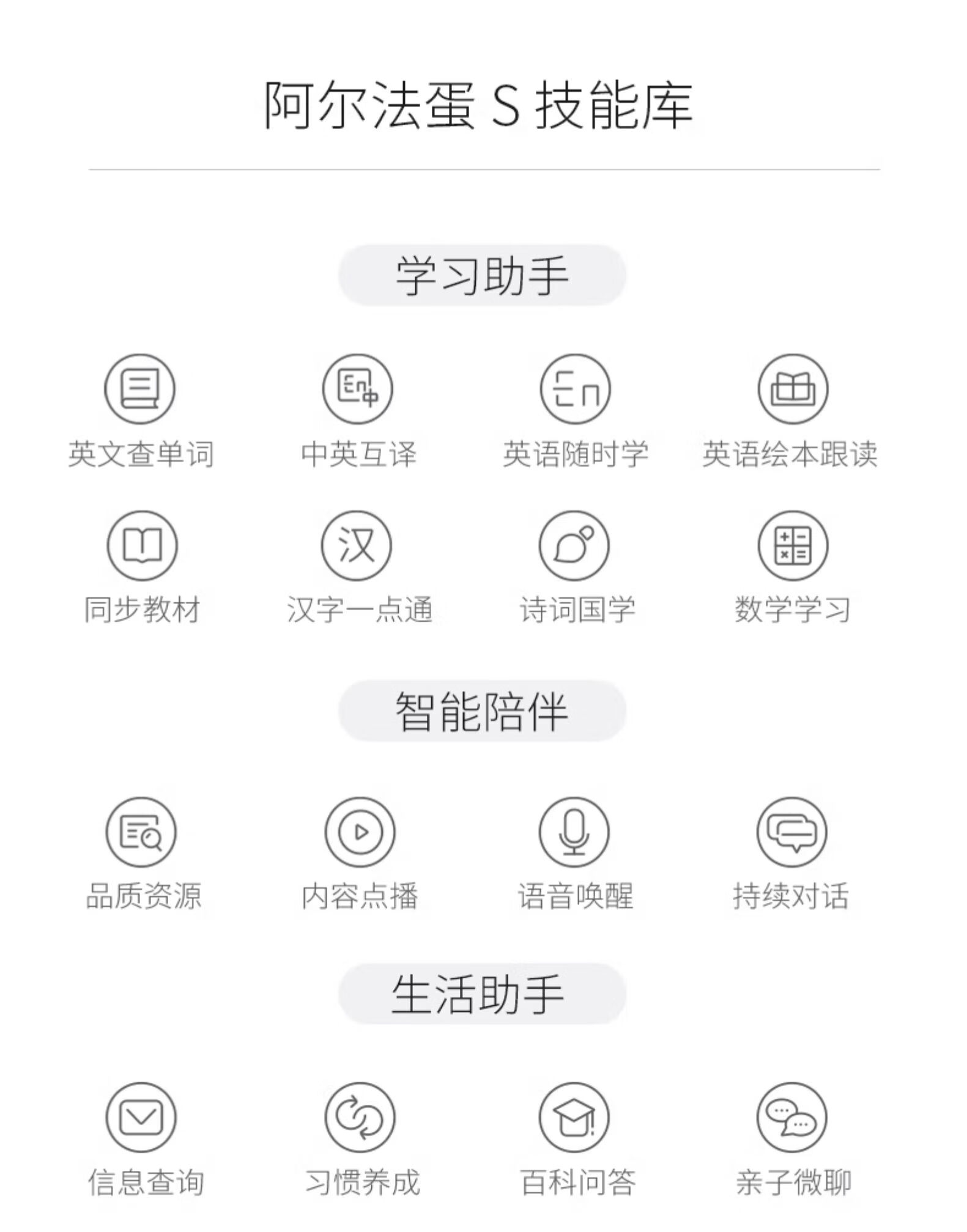 阿尔法蛋S技能库

学习助手

英文查单词 中英互译 英语随时学 英语绘本跟读

同步教材 汉字一点通 诗词国学 数学学习

智能陪伴

品质资源 内容点播 语音唤醒 持续对话

生活助手

信息查询 习惯养成 百科问答 亲子微聊