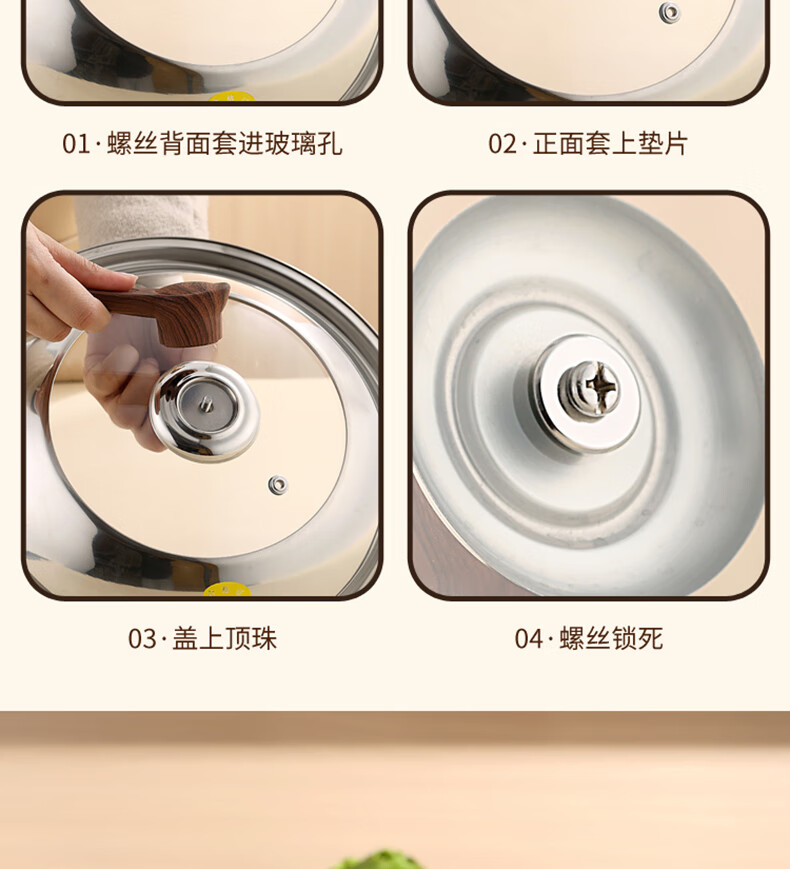 01·螺丝背面套进玻璃孔

02·正面套上垫片

03·盖上顶珠

04·螺丝锁死