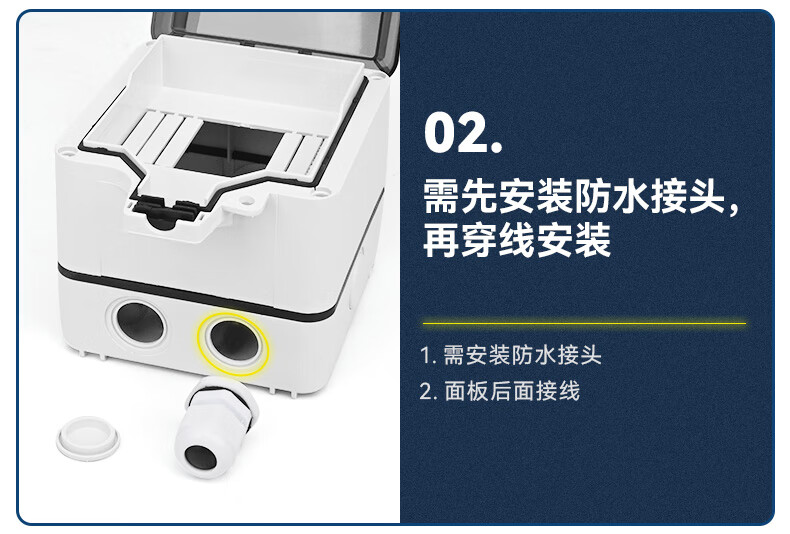 02.

需先安装防水接头，再穿线安装

1. 需安装防水接头
2. 面板后面接线