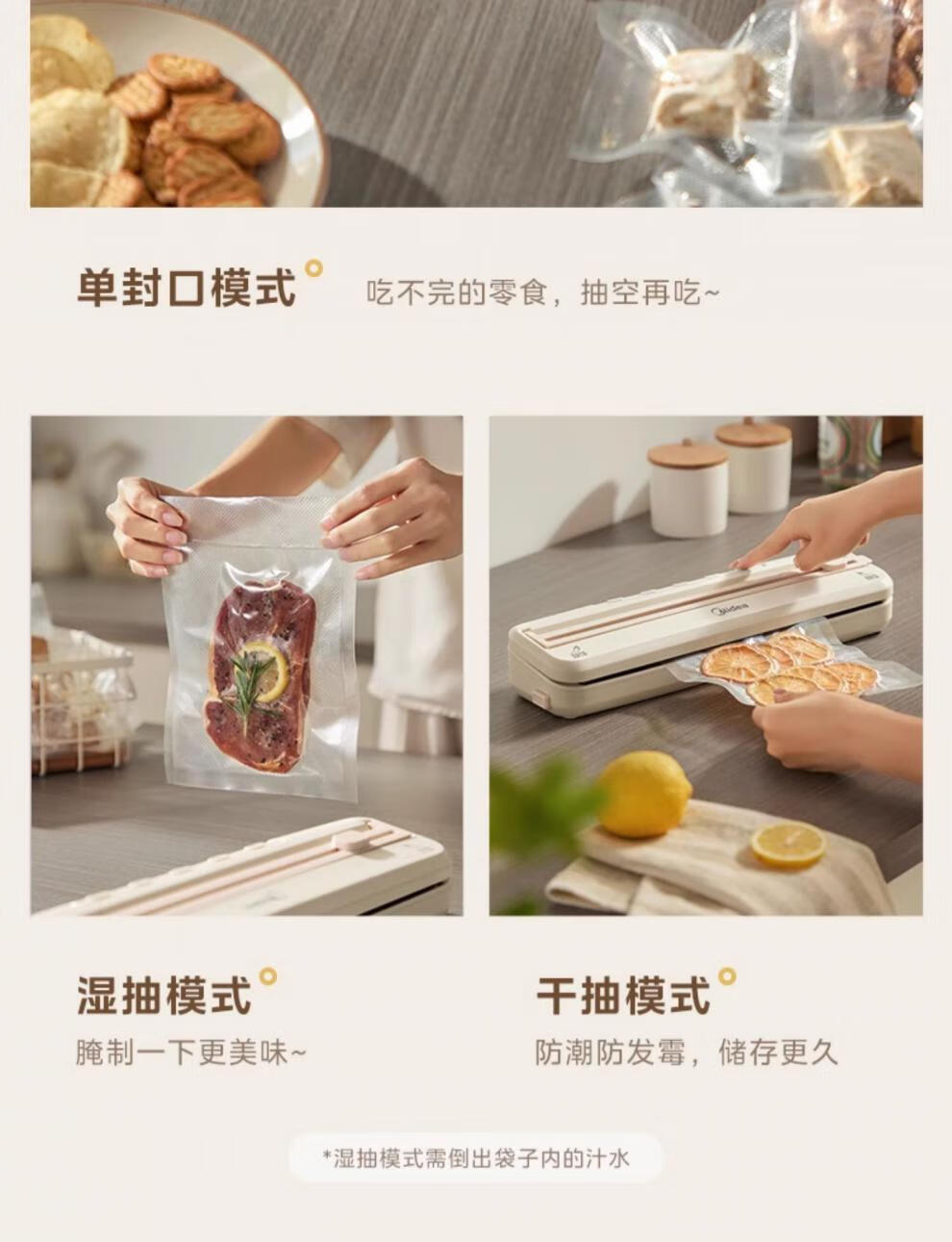 单封口模式

吃不完的零食，抽空再吃~

Midea

湿抽模式

腌制一下更美味~

干抽模式

防潮防发霉，储存更久

*湿抽模式需倒出袋子内的汁水