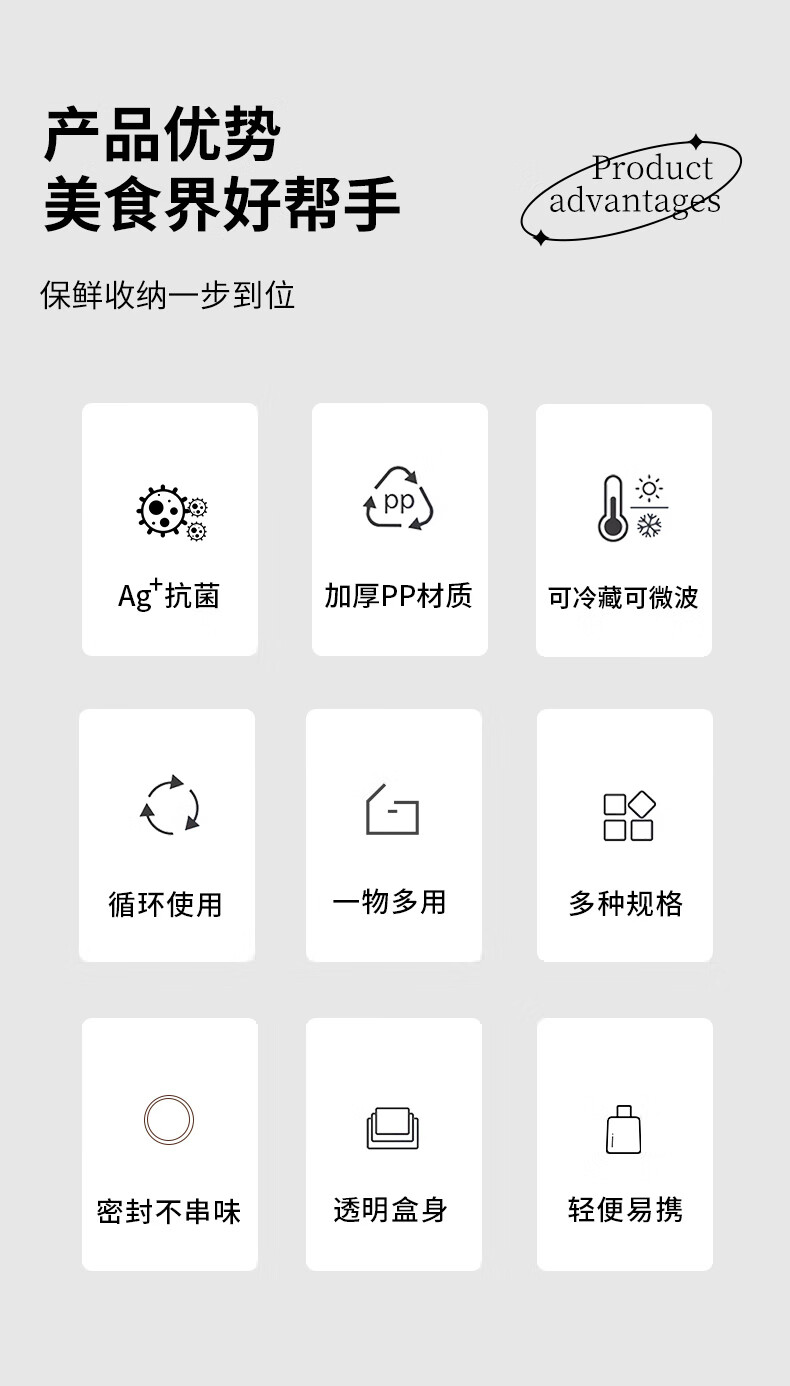 产品优势
美食界好帮手

Product
advantages

保鲜收纳一步到位

pp

$Ag^{+}$抗菌

加厚PP材质

可冷藏可微波

循环使用

一物多用

多种规格

密封不串味

透明盒身

轻便易携