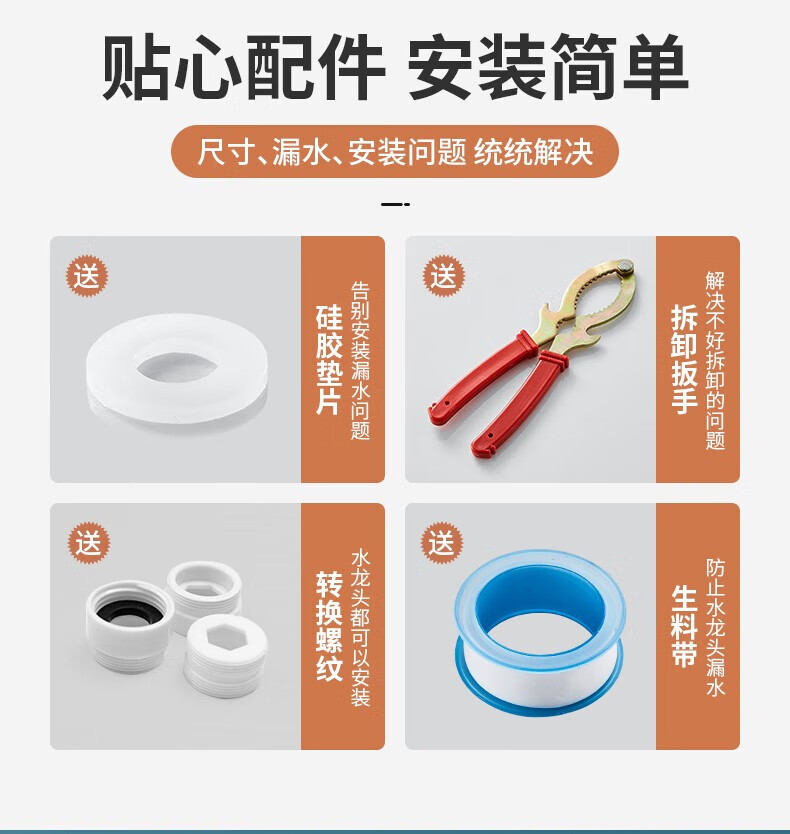 贴心配件 安装简单

尺寸、漏水、安装问题 统统解决

送

硅胶垫片

告别安装漏水问题

送

拆卸扳手

解决不好拆卸的问题

送

转换螺纹

水龙头都可以安装

送

生料带

防止水龙头漏水