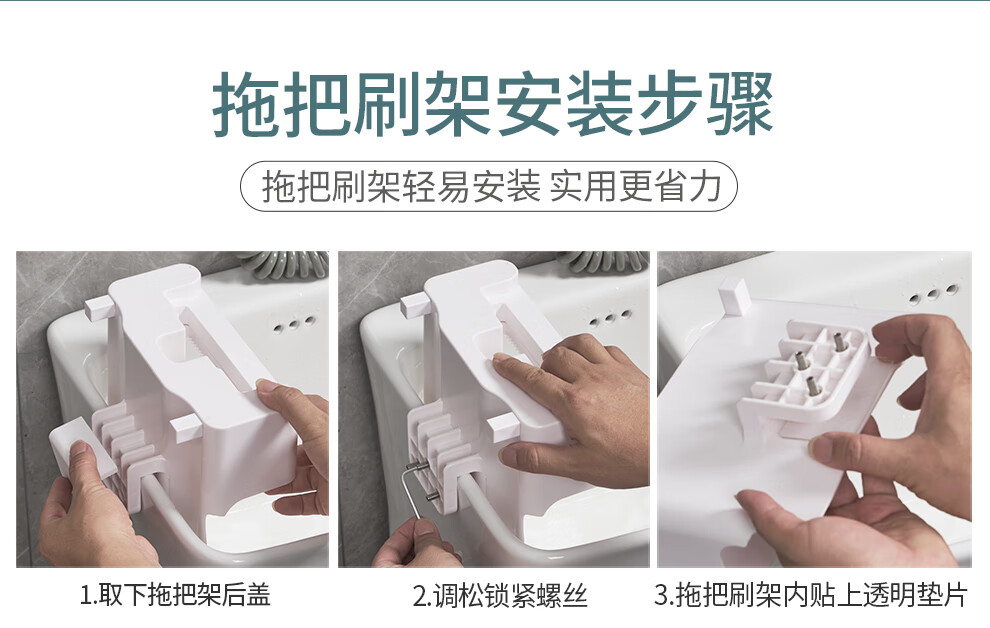 拖把刷架安装步骤

拖把刷架轻易安装 实用更省力

1.取下拖把架后盖

2.调松锁紧螺丝

3.拖把刷架内贴上透明垫片