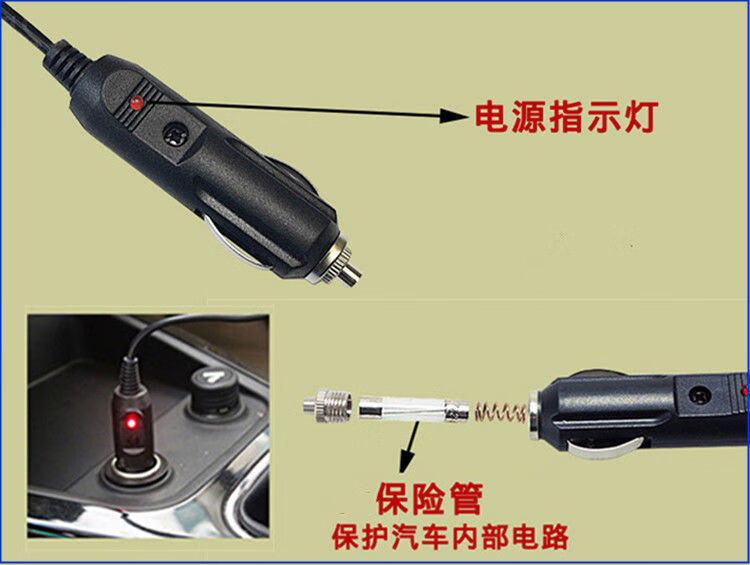 电源指示灯

保险管
保护汽车内部电路