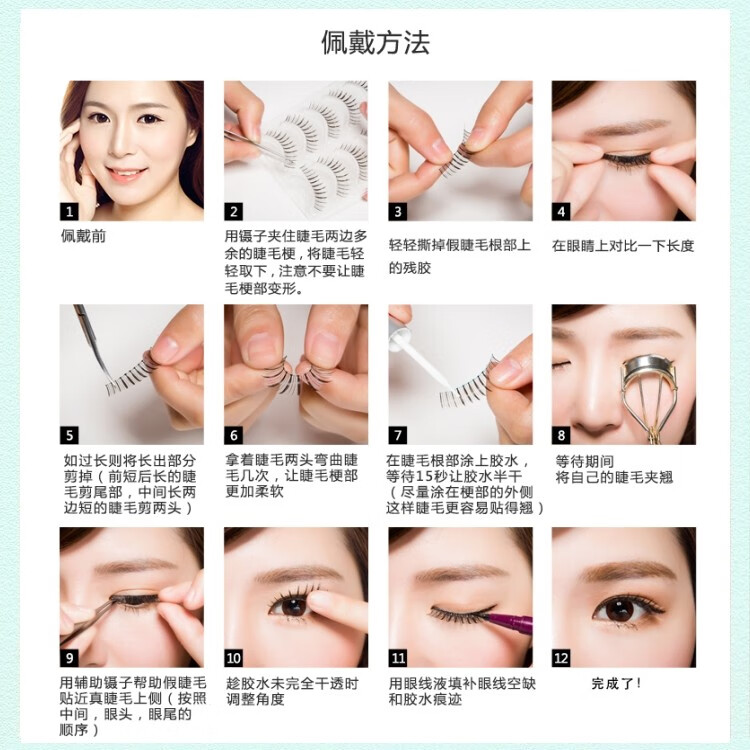 佩戴方法

1
佩戴前

2
用镊子夹住睫毛两边多余的睫毛梗，将睫毛轻轻取下，注意不要让睫毛梗部变形。

3
轻轻撕掉假睫毛根部上的残胶

4
在眼睛上对比一下长度

5
如过长则将长出部分剪掉（前短后长的睫毛剪尾部，中间长两边短的睫毛剪两头）

6
拿着睫毛两头弯曲睫毛几次，让睫毛梗部更加柔软

7
在睫毛根部涂上胶水，等待15秒让胶水半干（尽量涂在梗部的外侧这样睫毛更容易贴得翘）

8
等待期间将自己的睫毛夹翘

9
用辅助镊子帮助假睫毛贴近真睫毛上侧（按照中间，眼头，眼尾的顺序）

10
趁胶水未完全干透时调整角度

11
用眼线液填补眼线空缺和胶水痕迹

12
完成了!