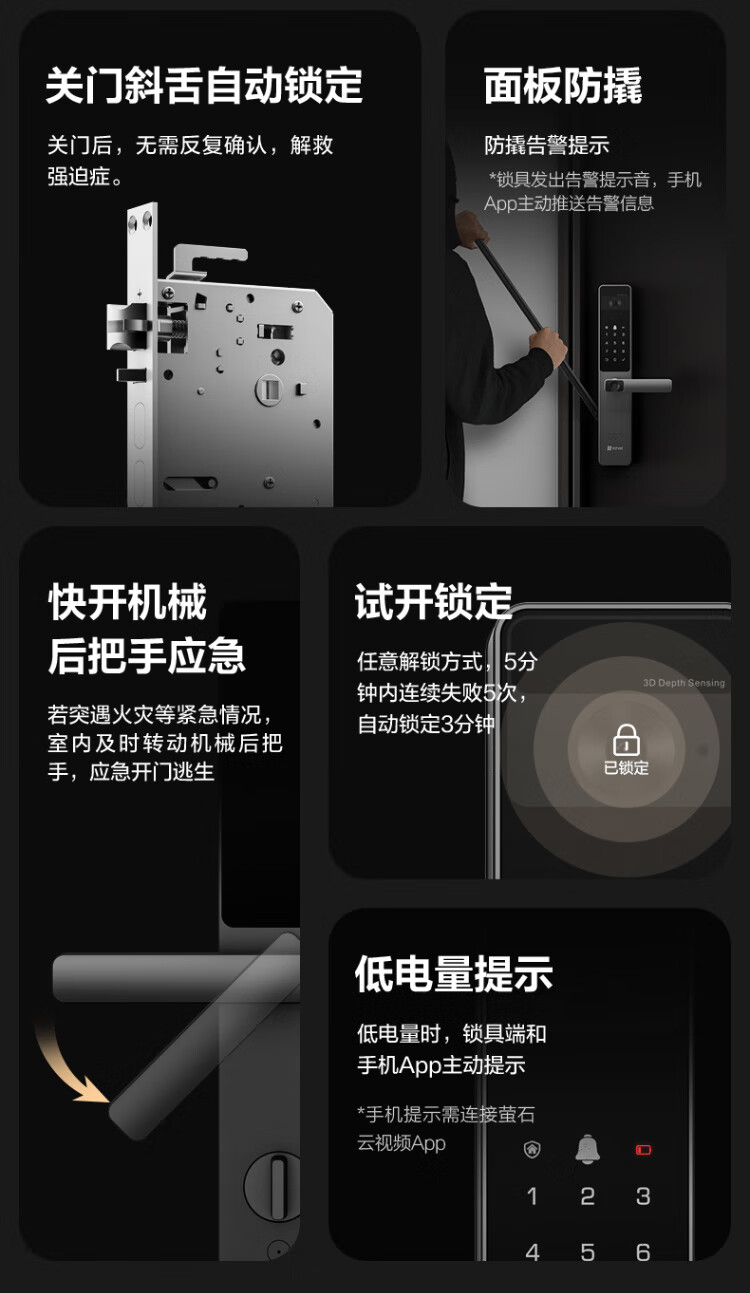 关门斜舌自动锁定

关门后，无需反复确认，解救强迫症。

面板防撬

防撬告警提示

*锁具发出告警提示音，手机App主动推送告警信息

快开机械后把手应急

若突遇火灾等紧急情况，室内及时转动机械后把手，应急开门逃生

试开锁定

任意解锁方式，5分钟内连续失败5次，自动锁定3分钟

3D Depth Sensing

已锁定

低电量提示

低电量时，锁具端和手机App主动提示

*手机提示需连接萤石云视频App

1 2 3

4 5 6