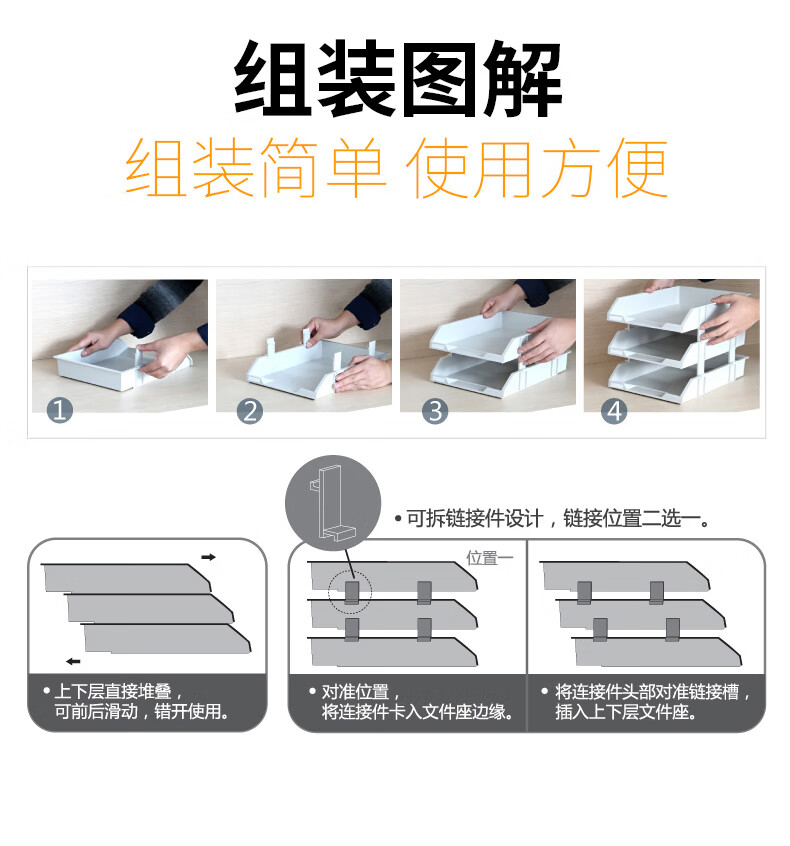 组装图解
组装简单 使用方便

1
2
3
4

• 可拆链接件设计，链接位置二选一。

位置一

• 上下层直接堆叠，可前后滑动，错开使用。

• 对准位置，将连接件卡入文件座边缘。

• 将连接件头部对准链接槽，插入上下层文件座。