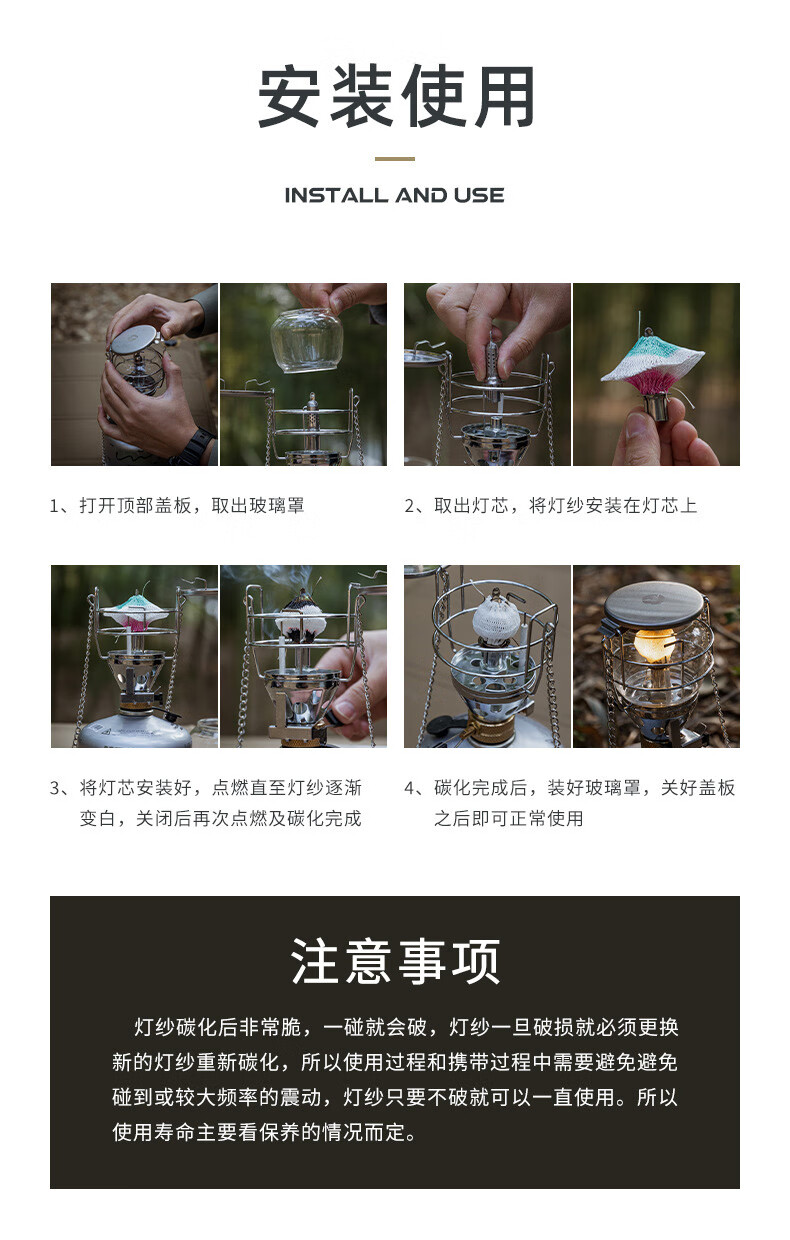 安装使用

INSTALL AND USE

1、打开顶部盖板，取出玻璃罩

2、取出灯芯，将灯纱安装在灯芯上

3、将灯芯安装好，点燃直至灯纱逐渐变白，关闭后再次点燃及碳化完成

4、碳化完成后，装好玻璃罩，关好盖板之后即可正常使用

注意事项

灯纱碳化后非常脆，一碰就会破，灯纱一旦破损就必须更换新的灯纱重新碳化，所以使用过程和携带过程中需要避免避免碰到或较大频率的震动，灯纱只要不破就可以一直使用。所以使用寿命主要看保养的情况而定。